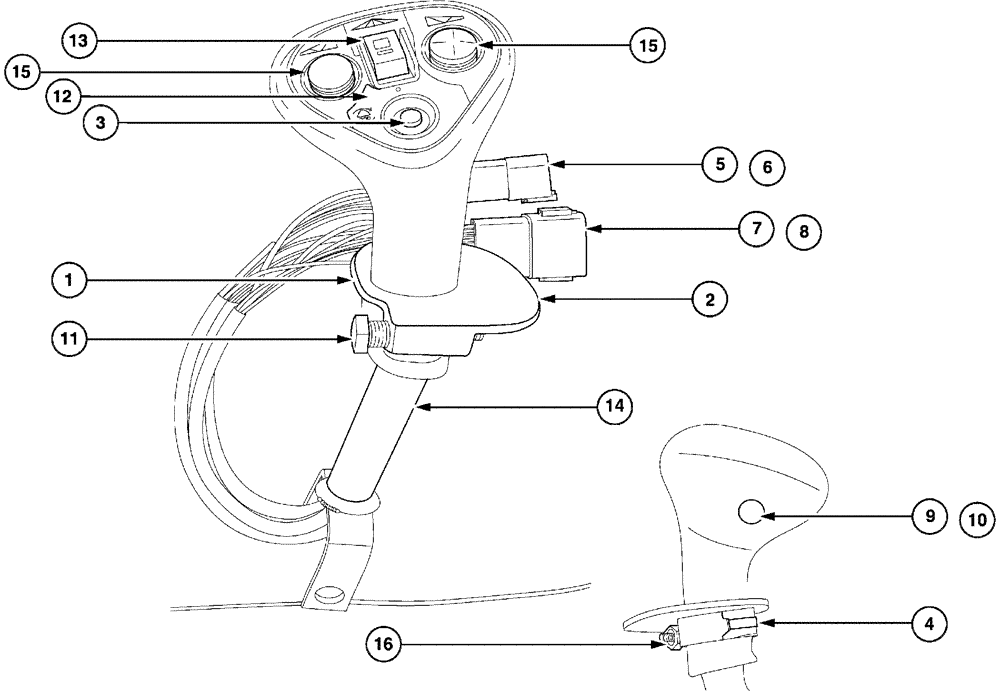 13
15
15
12
3
5
6
7
8
1
2
11
14
9
10
4
16