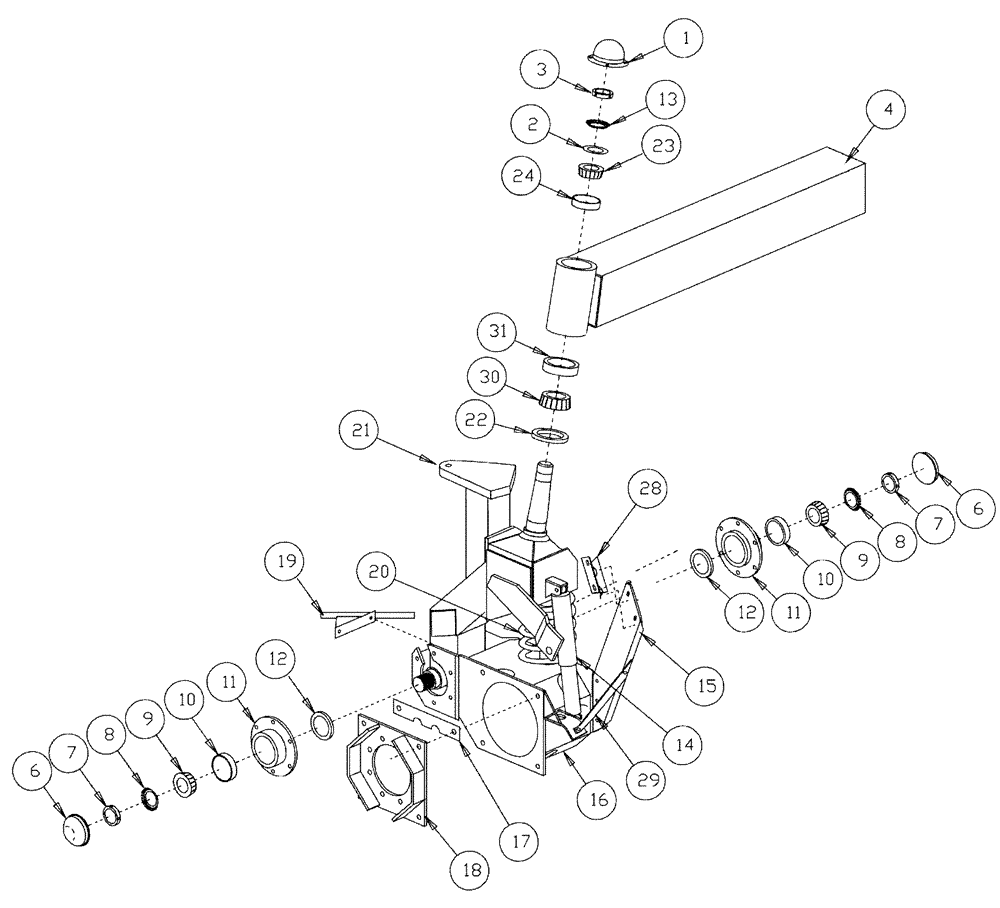 1
3
13
2
23
24
4
31
30
22
21
28
6
7
8
9
10
11
12
19
20
15
14
29
16
17
18
12
11
10
9
8
7
6