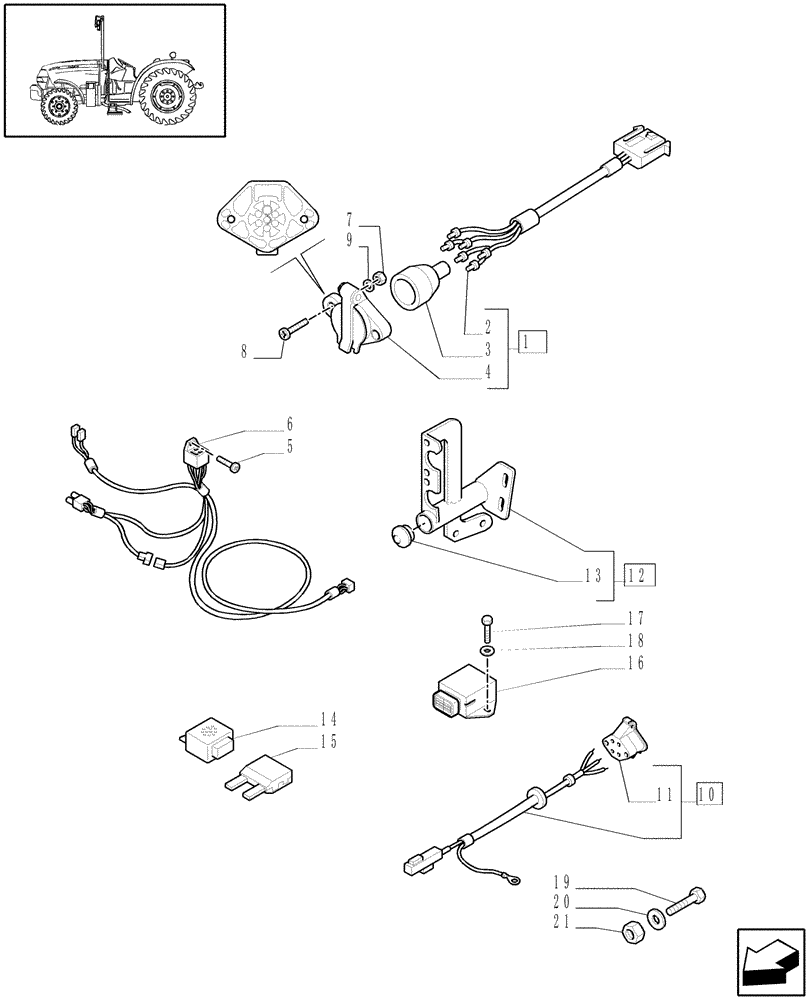 7
9
8
2
3
4
1
6
5
13
12
17
18
16
14
15
11
10
19
20
21