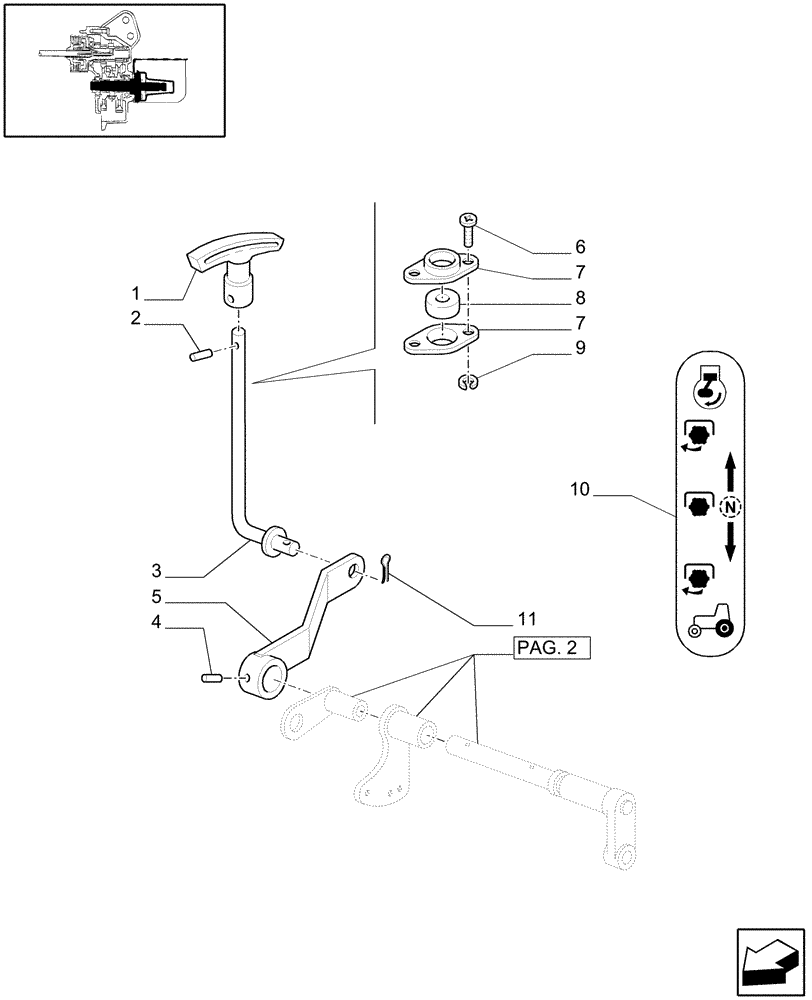 1
2
6
7
8
7
9
10
N
3
5
4
11
PAG. 2