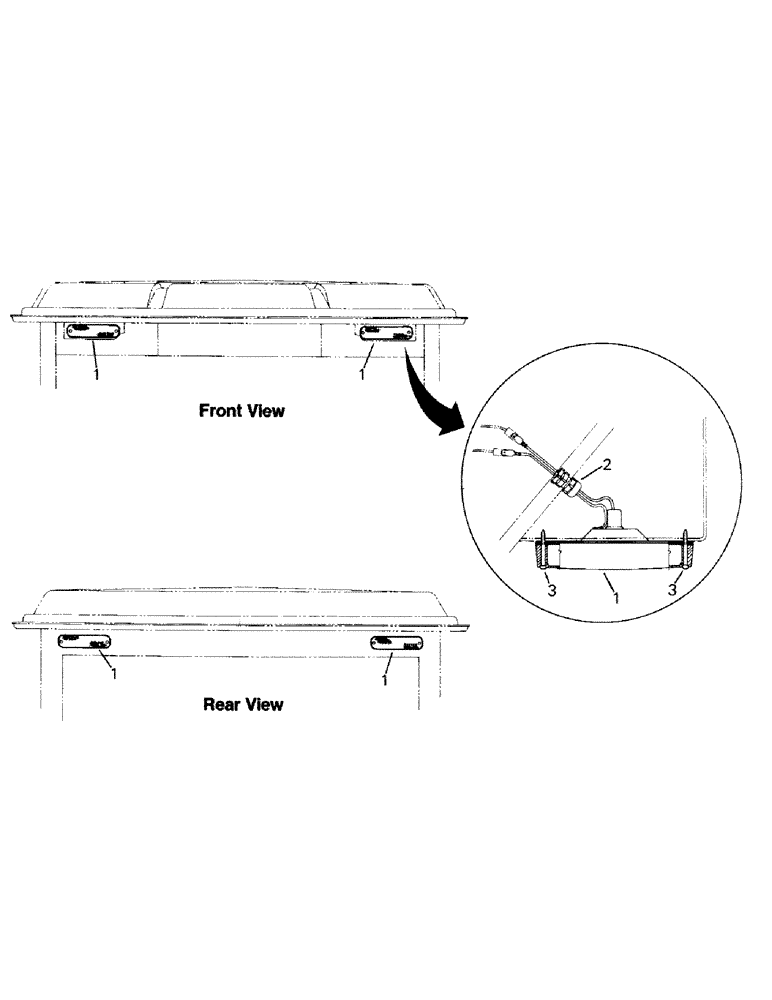 1
1
Front View
2
3
1
3
1
1
Rear View