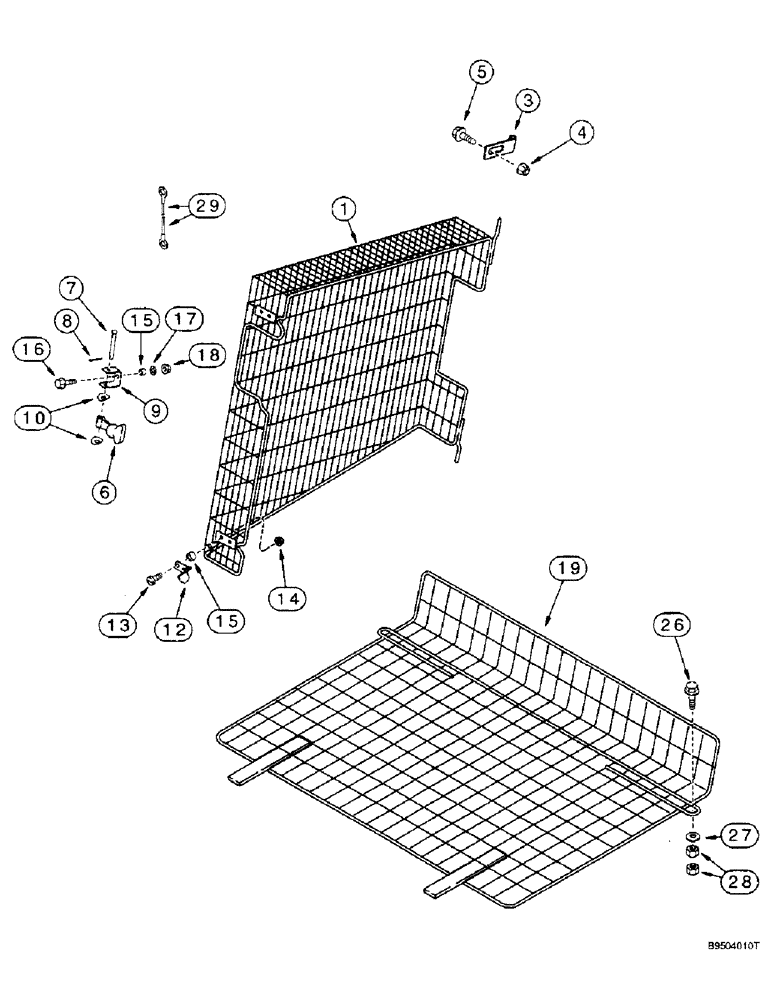 5
3
4
29
1
7
8
15
17
16
18
9
10
6
14
13
12
15
19
26
27
28
B9504010T