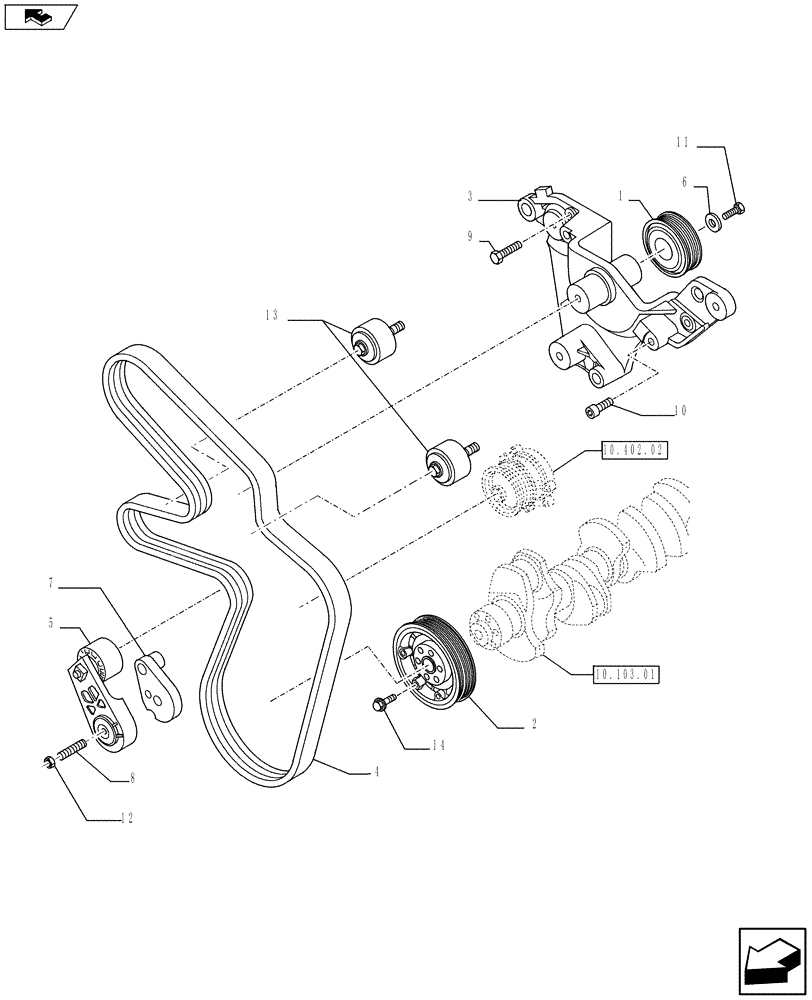 11
6
3
1
9
13
10
10.402.02
7
5
10.103.01
2
14
8
4
12