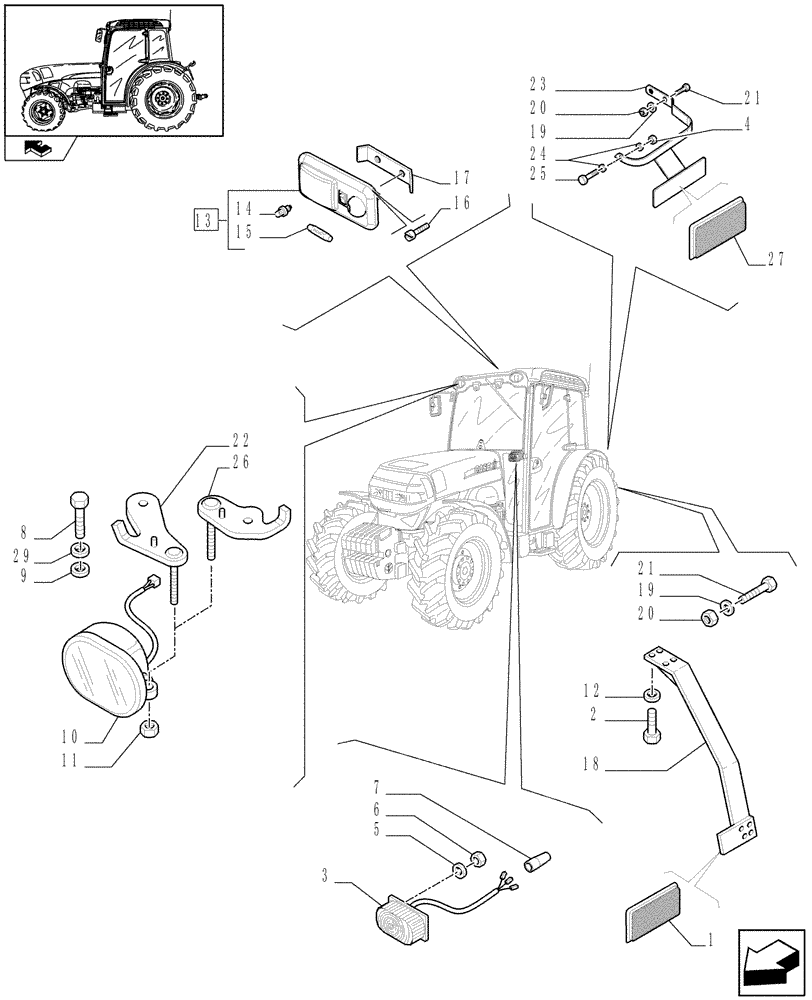 23
20
19
24
25
21
4
27
17
16
13
14
15
22
26
8
29
9
10
11
21
19
20
12
2
18
7
6
5
3
1