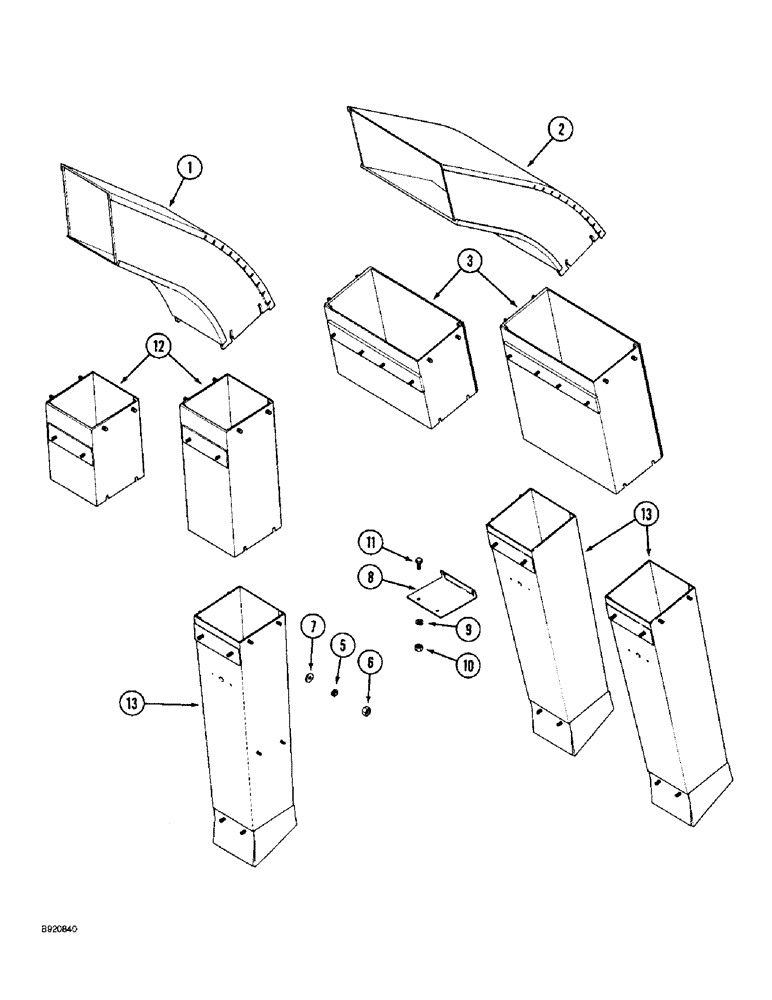 1
2
3
12
11
8
9
10
13
7
5
6
13
B920840