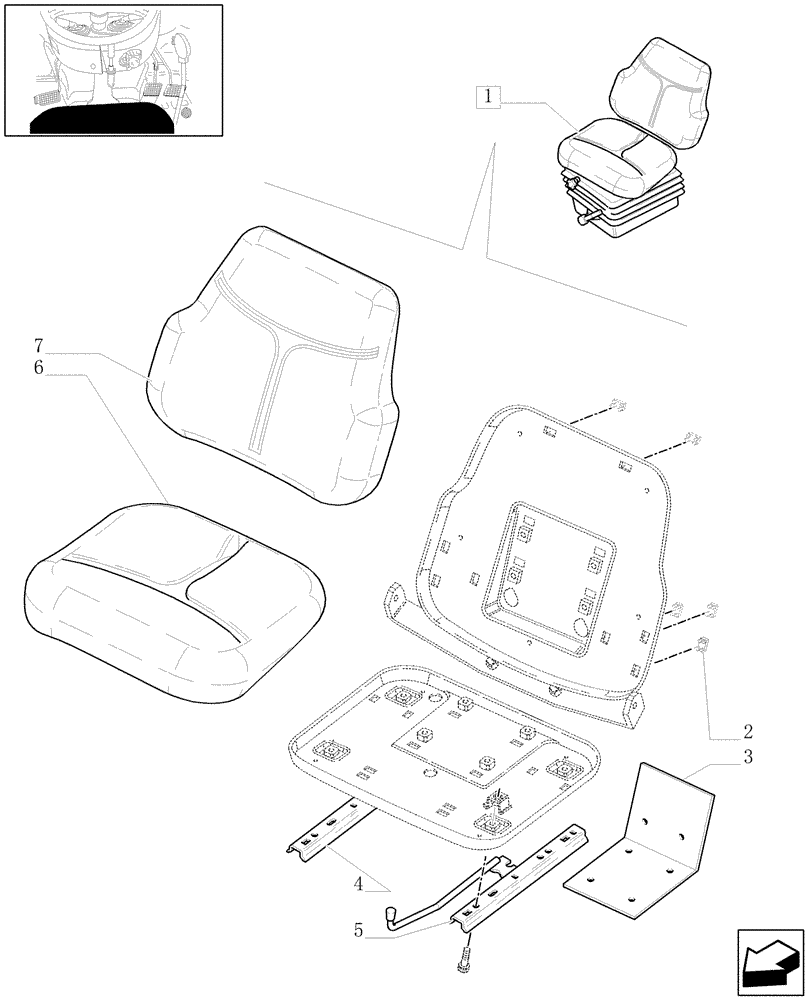 1
7
6
2
3
4
5