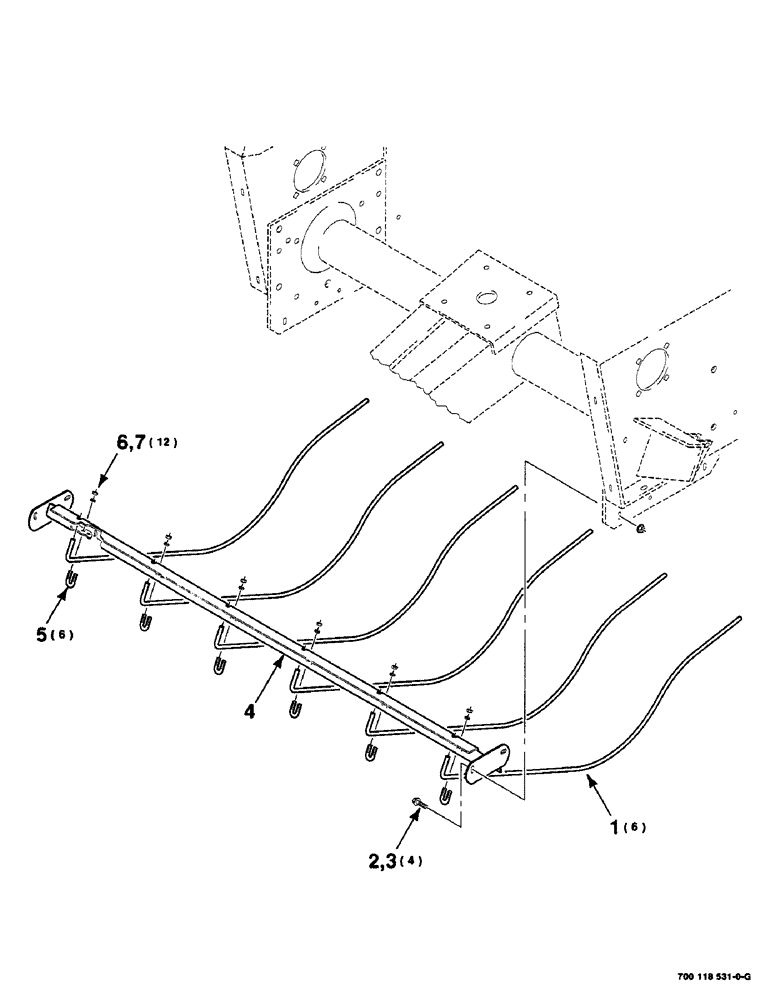 6,7 (12)

5 (6)

4

1 (6)

2,3 (4)

700 118 531-0-G