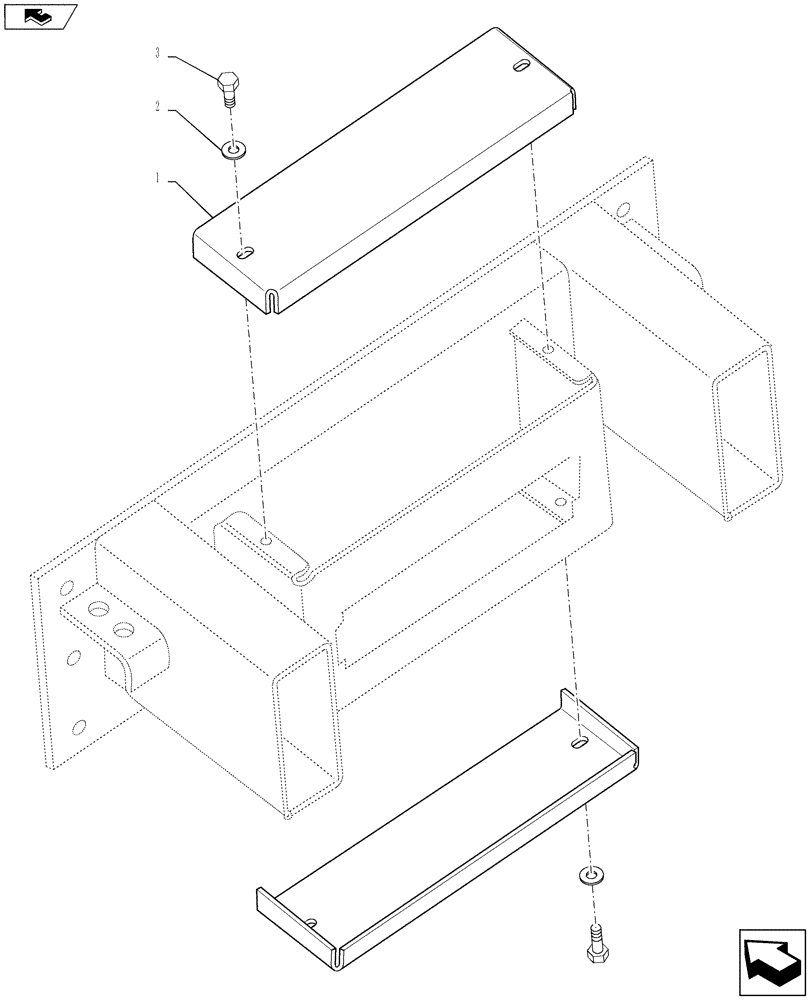 3
2
1