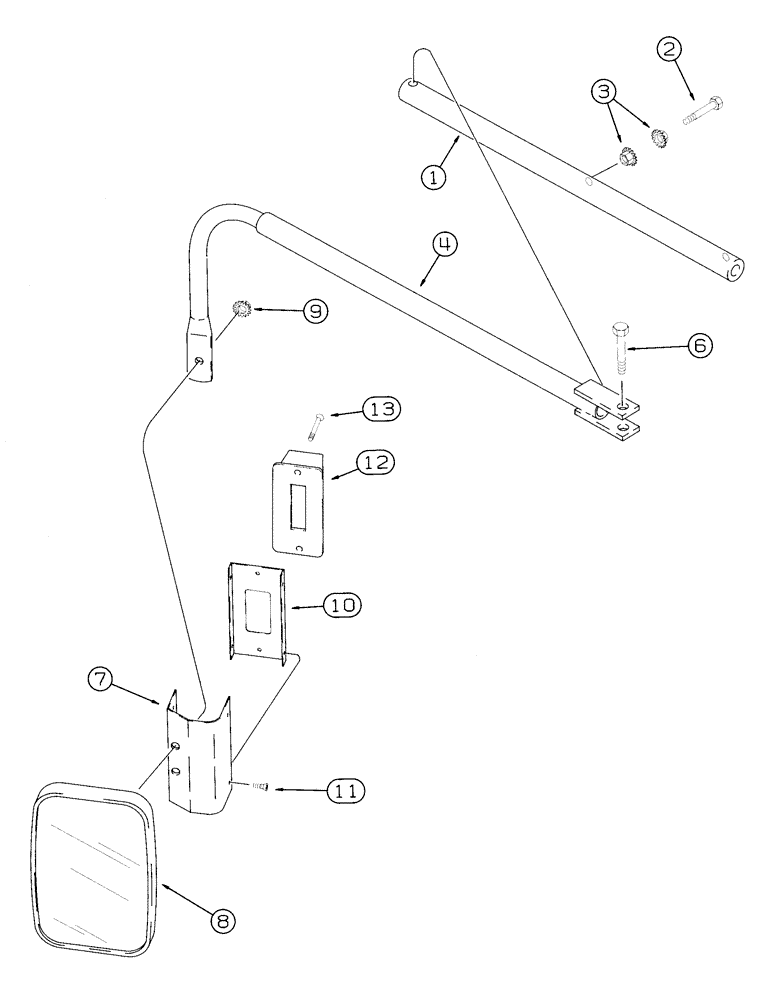 2
3
1
4
9
6
13
12
10
7
11
8