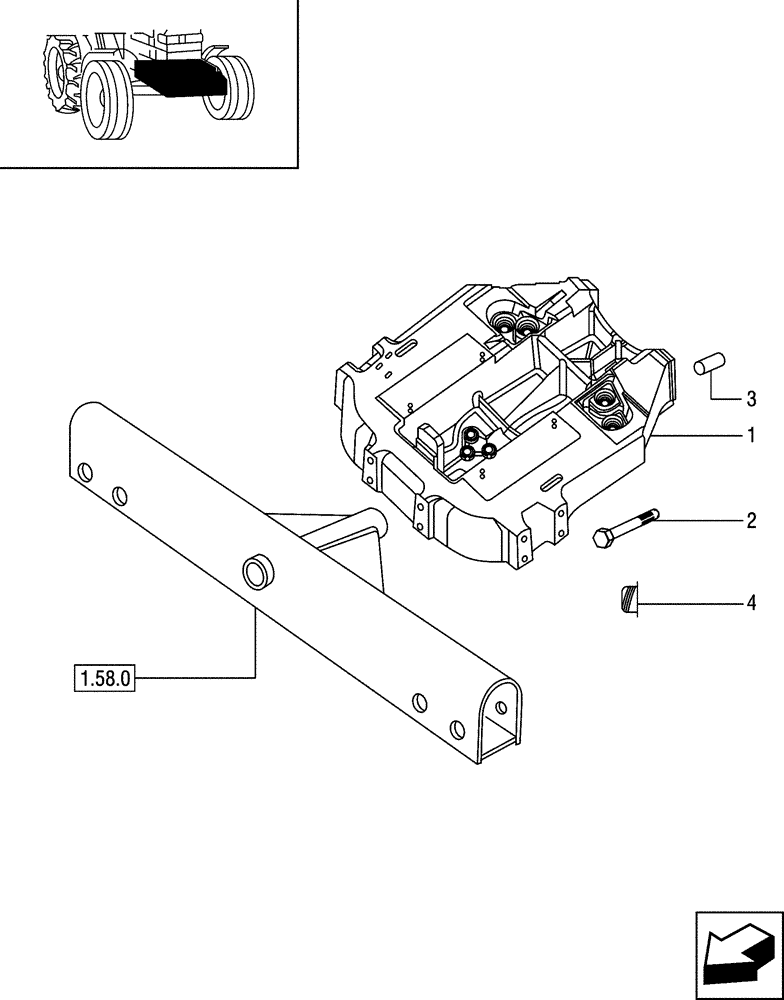 3
1
2
4
1.58.0