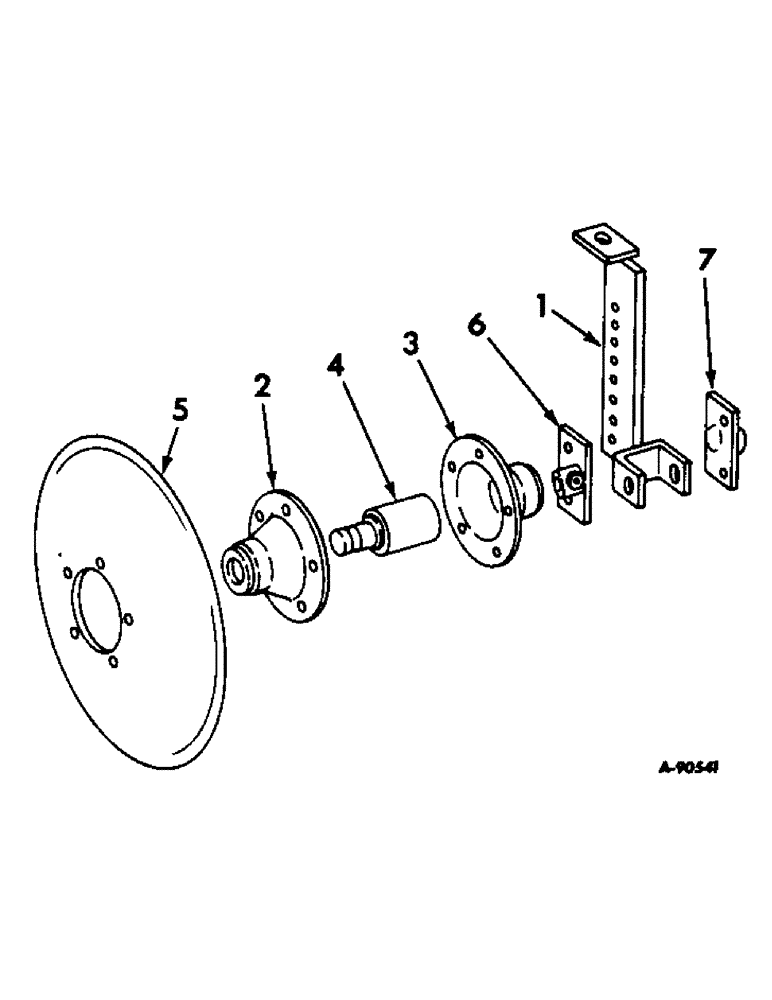 7
1
6
3
4
2
5
A-90541