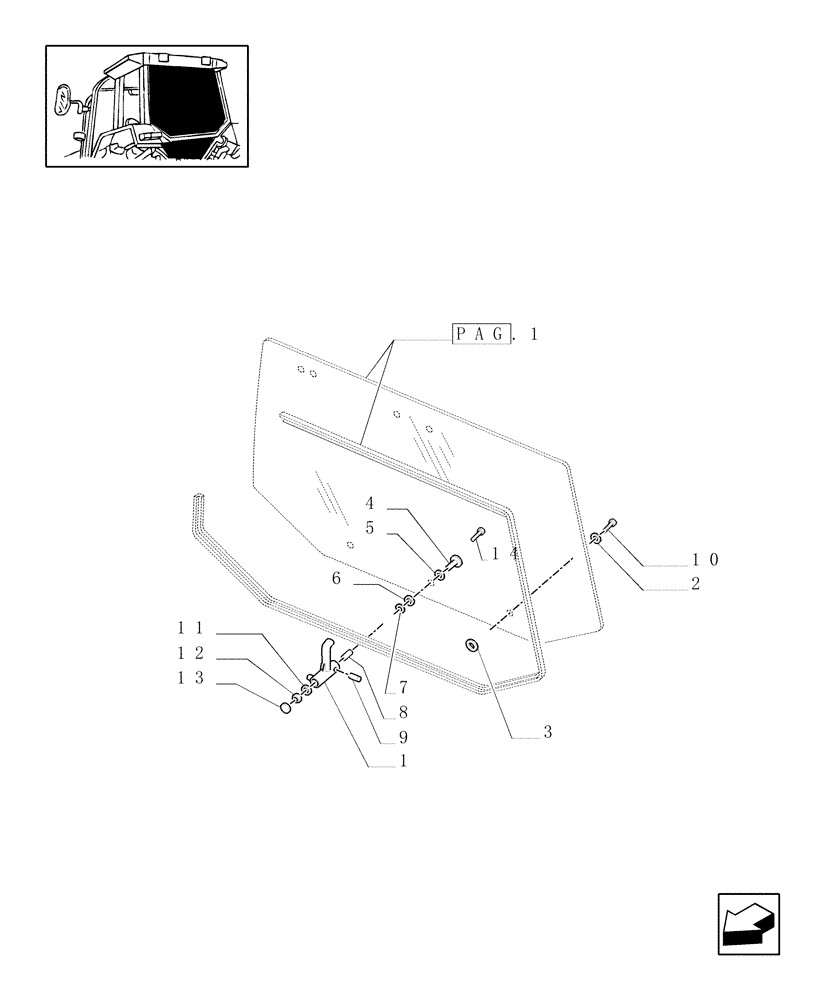 PAG. 1
4
5
14
10
2
6
11
12
13
7
8
9
1
3