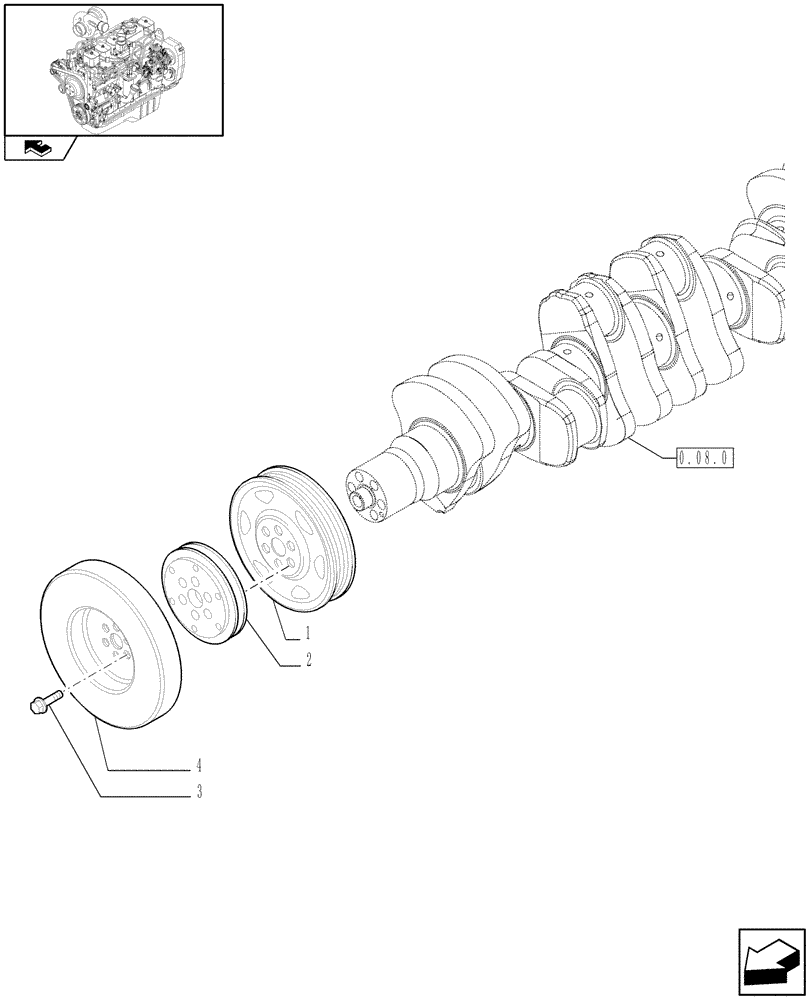 0.08.0
1
2
4
3