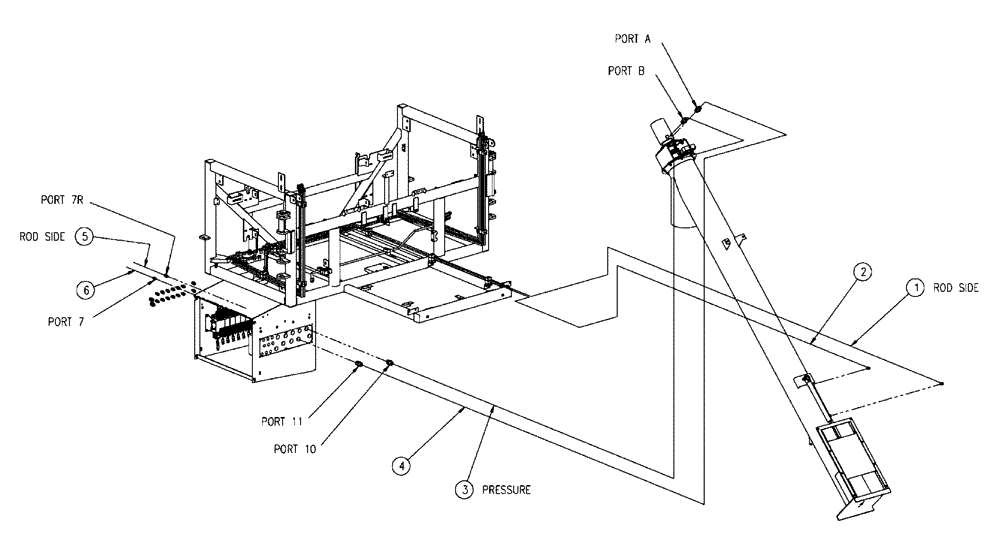 PORT A
PORT B
PORT 7R
ROD SIDE 5
6
PORT 7
2
1 ROD SIDE
PORT 11
PORT 10
4
3 PRESSURE