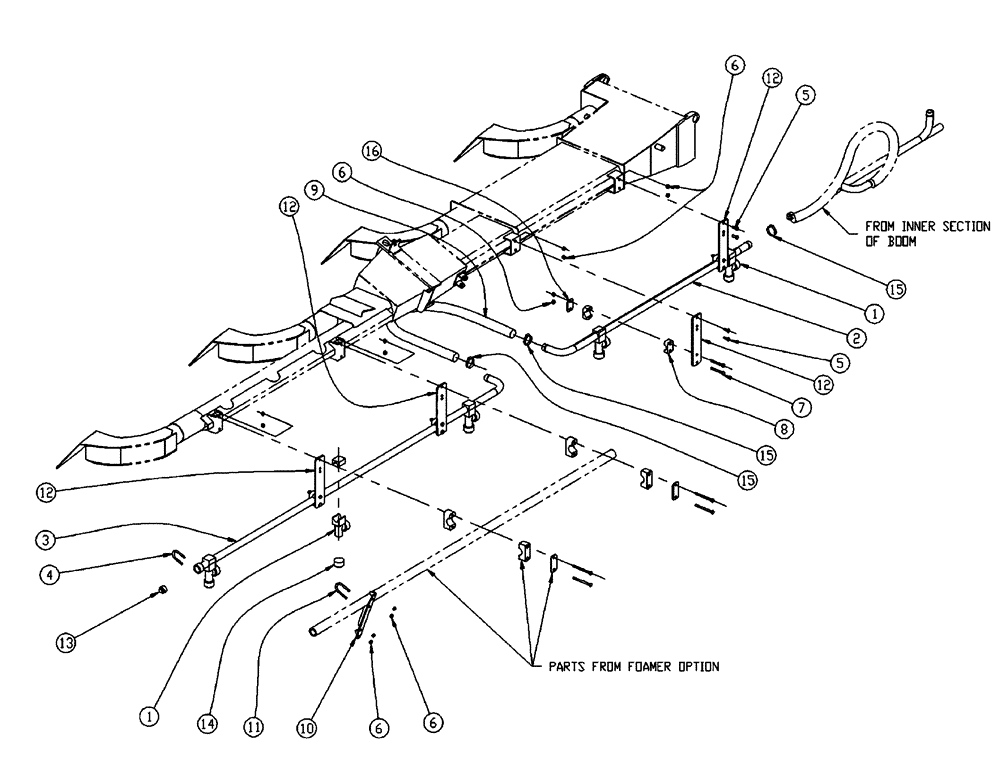 6
12
5
16
6
9
12
FROM INNER SECTION OF BOOM
15
1
2
5
12
7
8
15
15
12
3
4
13
1
14
11
10
6
6
PARTS FROM FOAMER OPTION