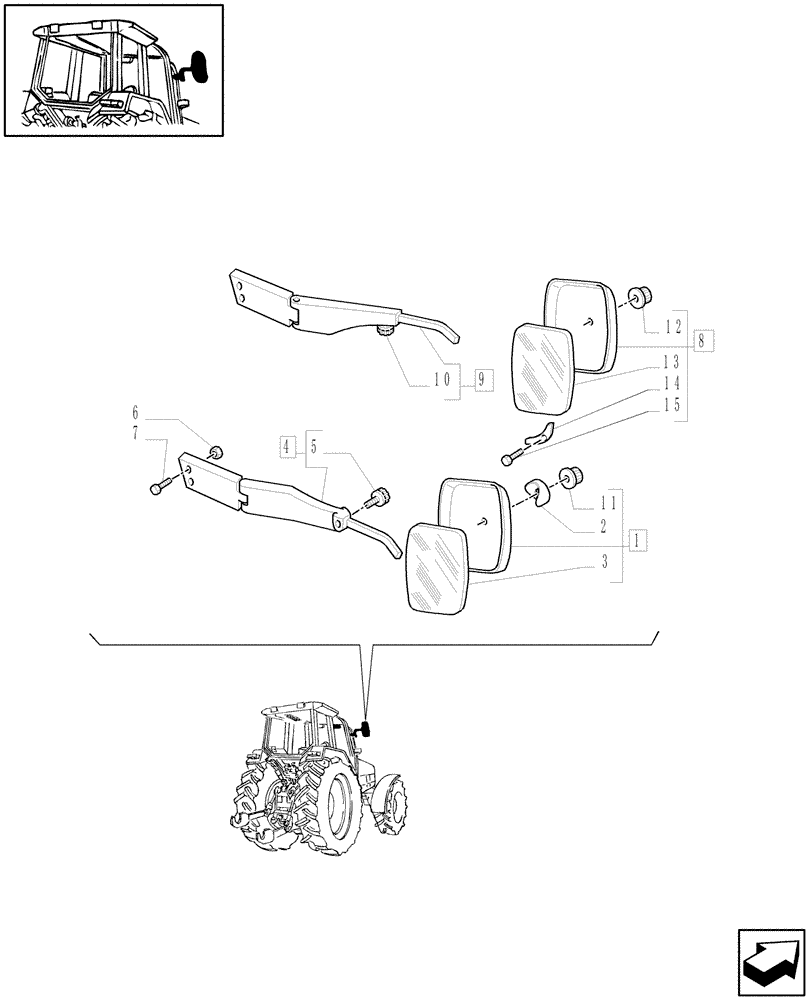 12
8
13
14
15
10
9
6
7
4
5
11
2
1
3