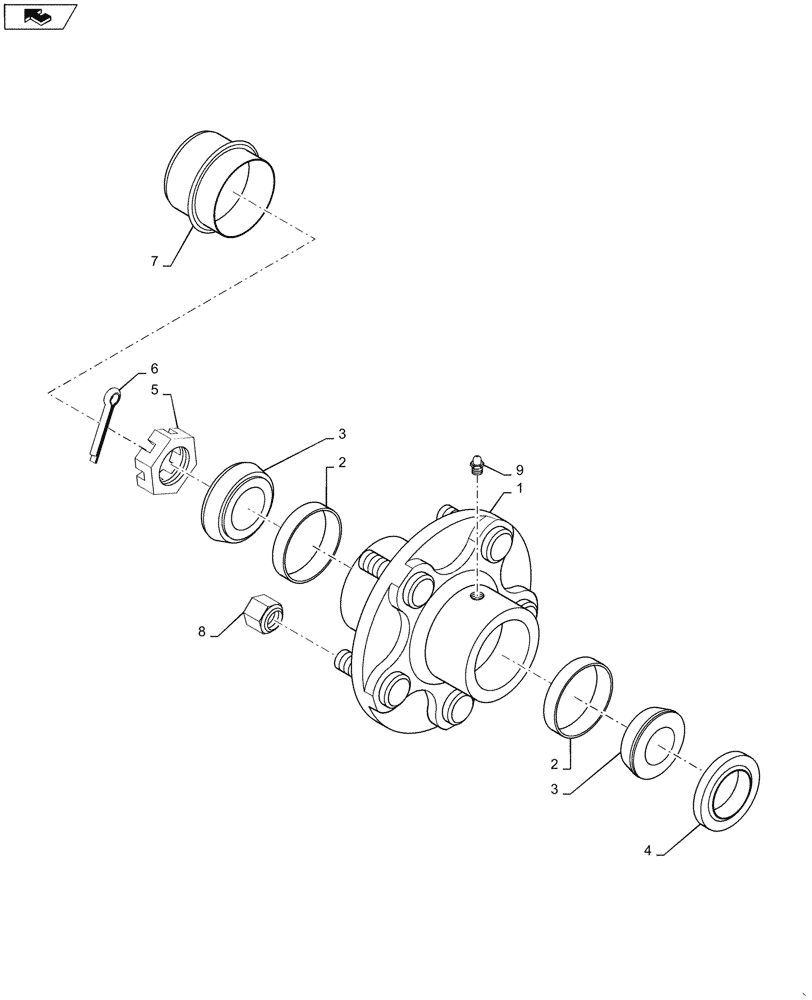 7
6
5
3
2
9
1
8
2
3
4