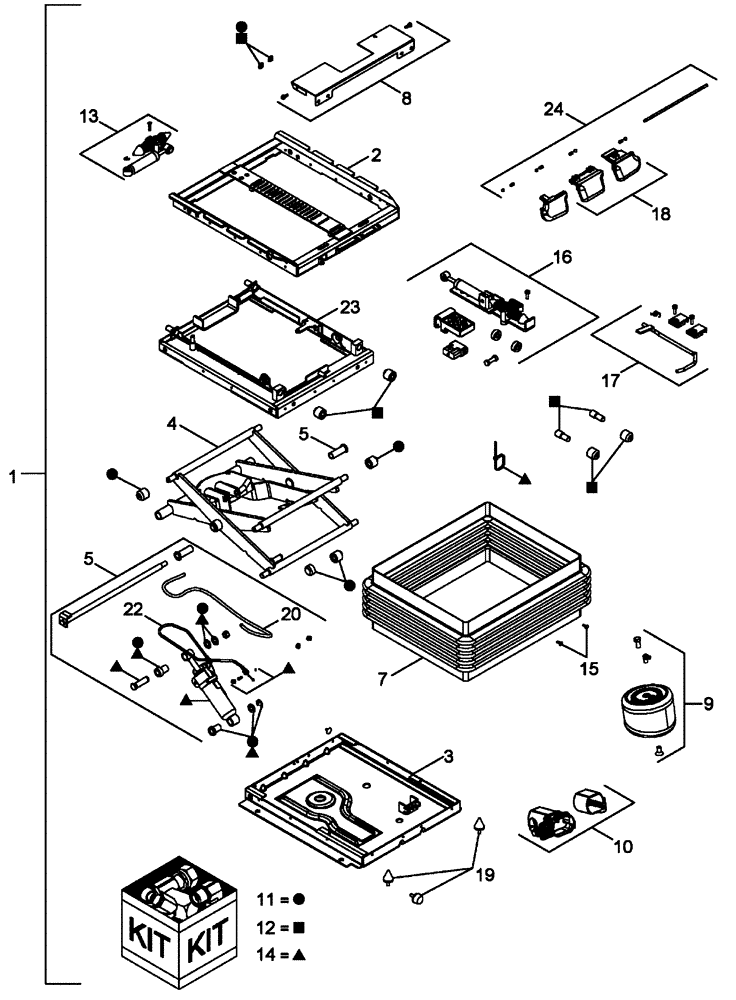 8
13
2
24
18
16
23
17
4
5
1
5
22
20
7
15
9
3
10
19
KIT KIT
11 = ●
12 = ■
14 = ▲