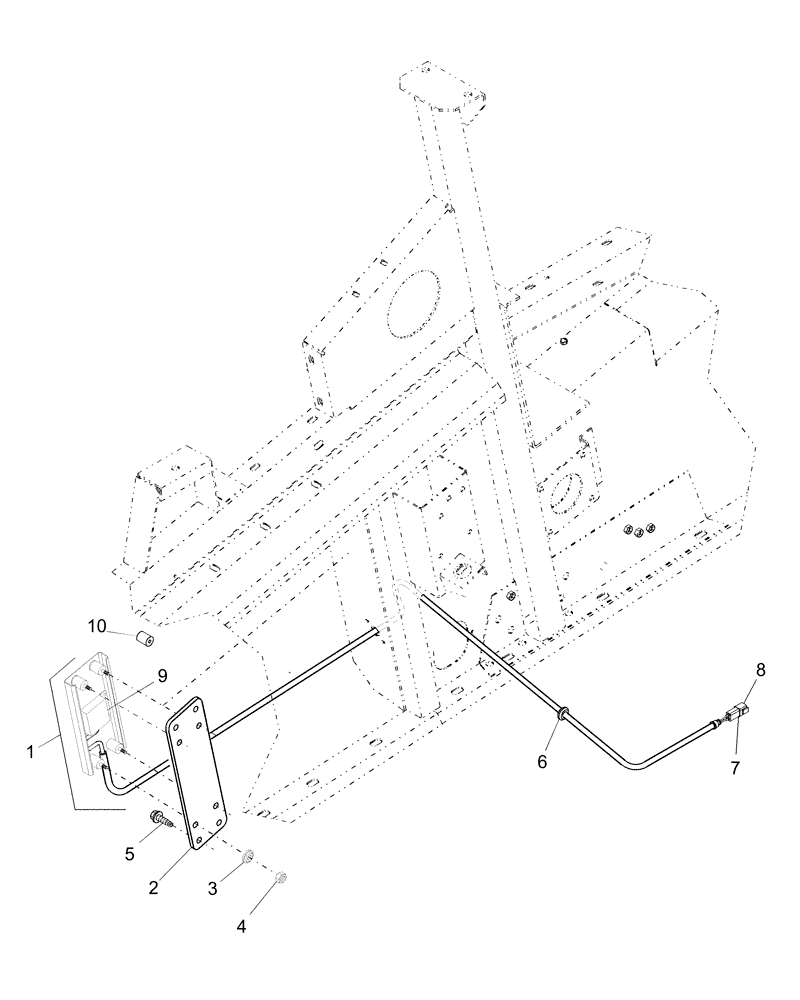 10
9
1
5
2
3
4
6
8
7