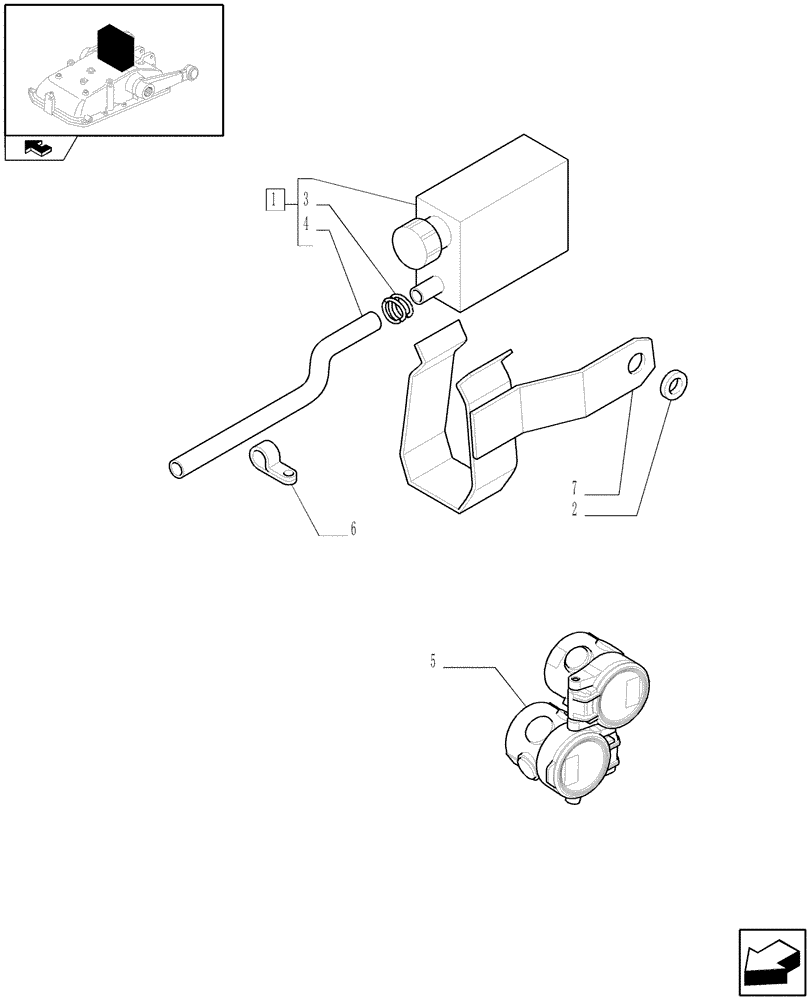 1
3
4
7
2
6
5