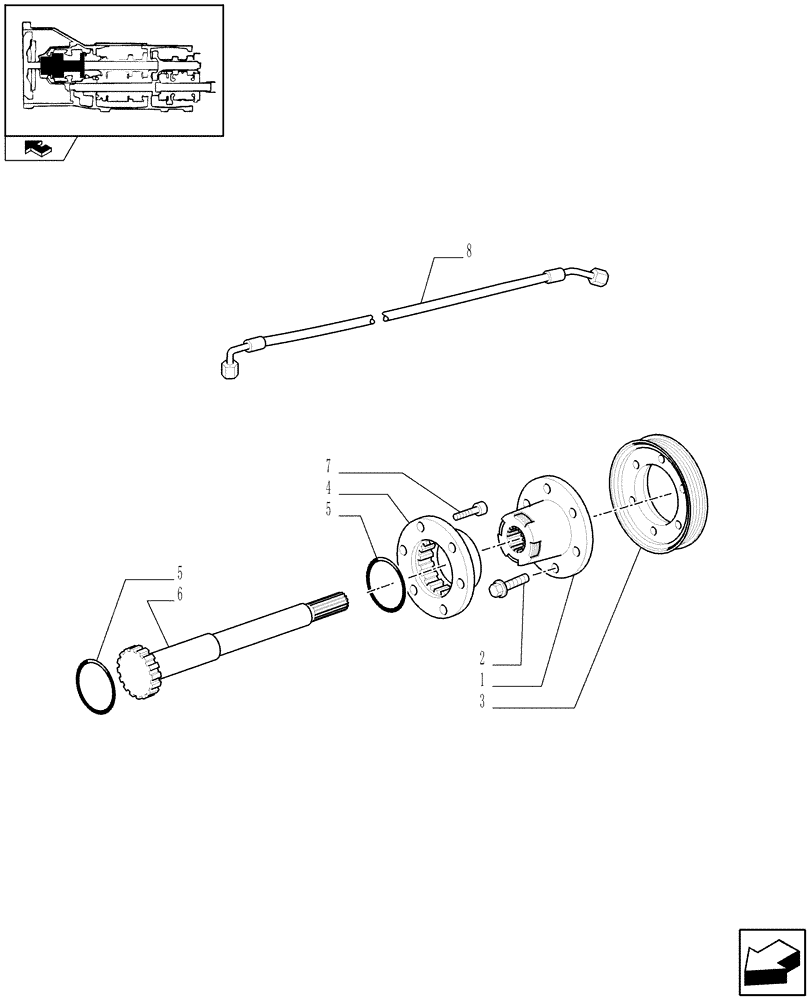 8
7
4
5
5
6
2
1
3