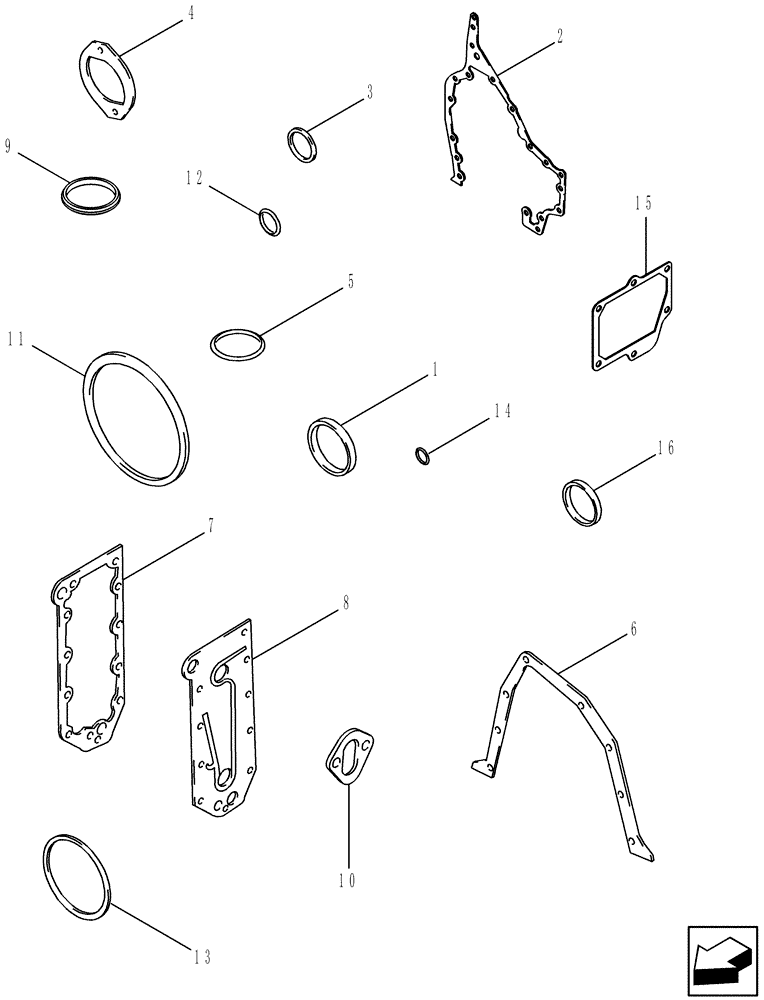 4
2
3
9
12
15
5
11
1
14
16
7
8
6
10
13