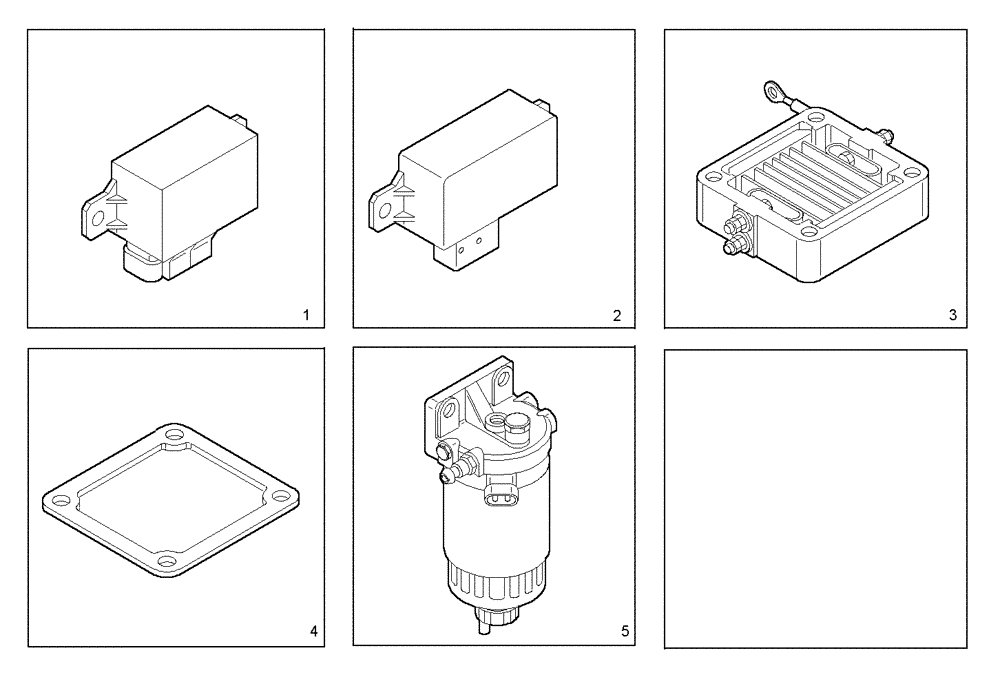 1

2

3

4

5