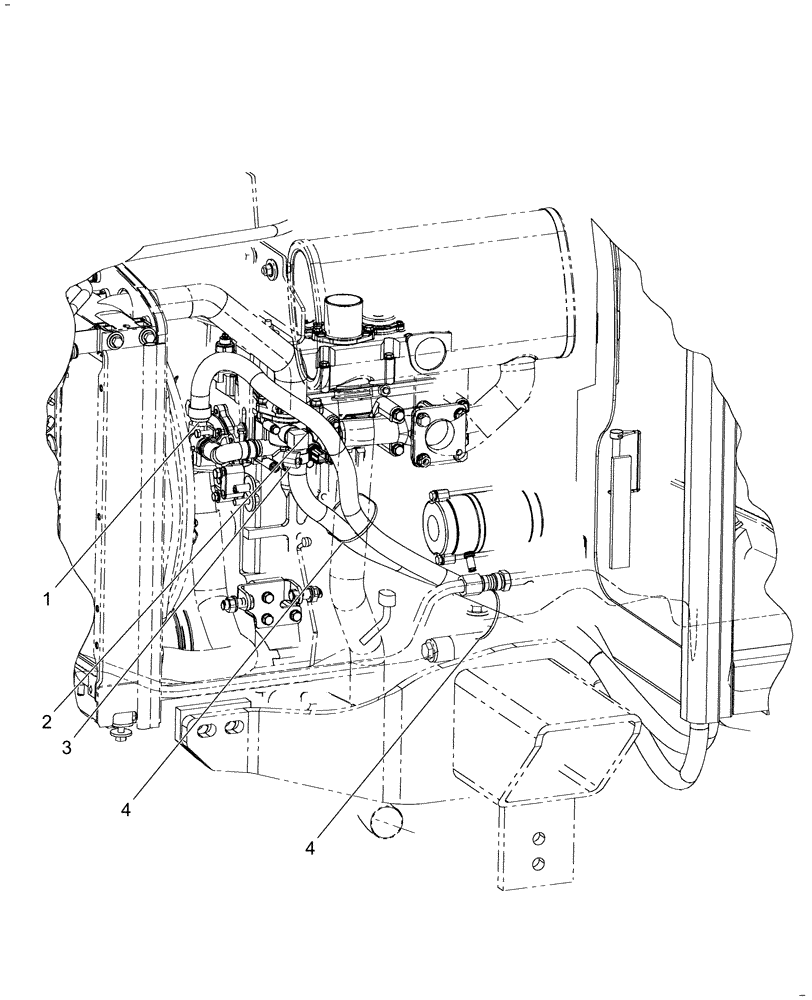 1
2
3
4
4