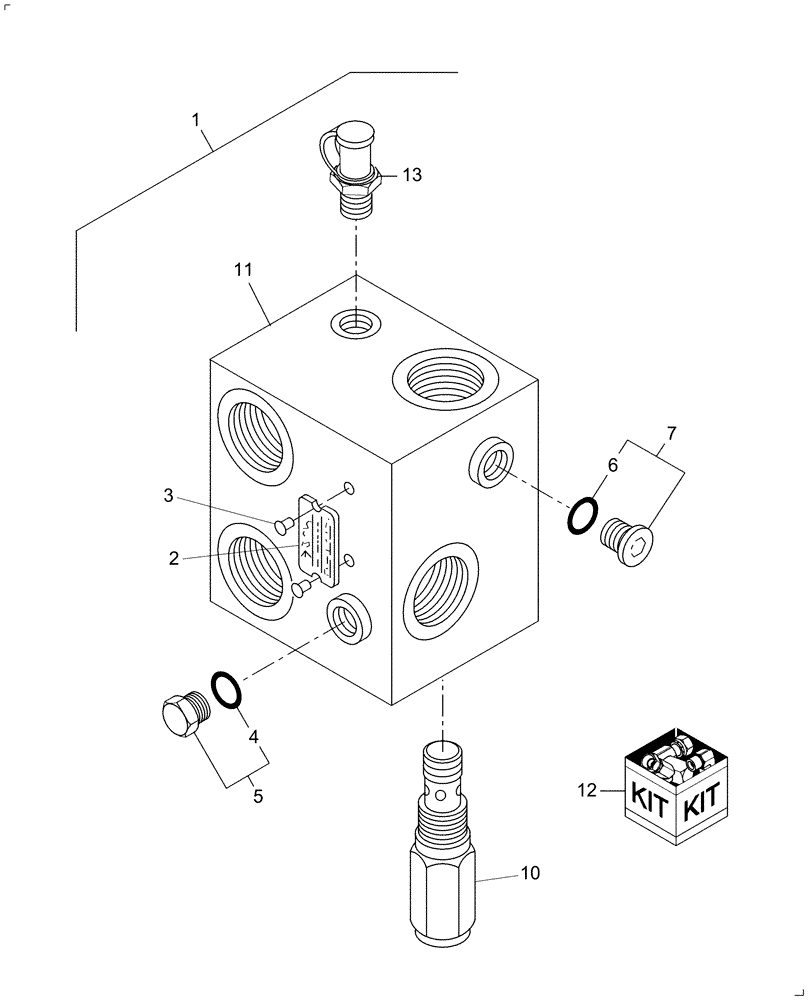 1
13
11
7
6
3
2
4
5
12
KIT KIT
10