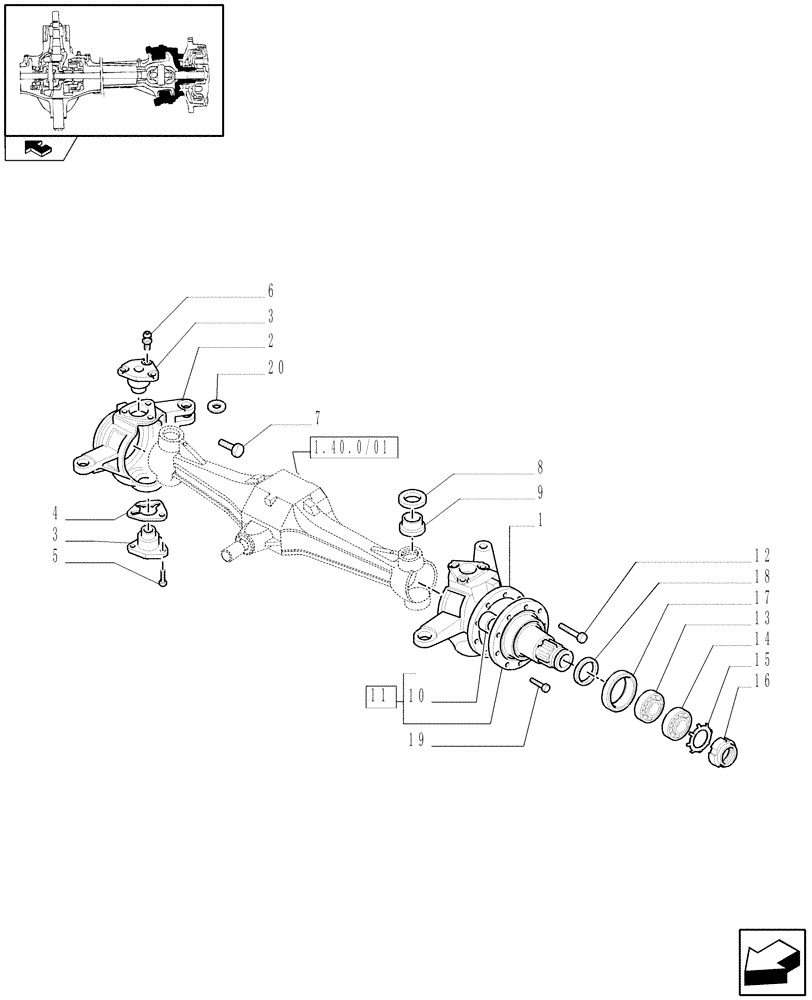 6
3
2
20
7
1.40.0/01
8
9
1
4
3
5
12
18
17
13
14
15
16
11
10
19