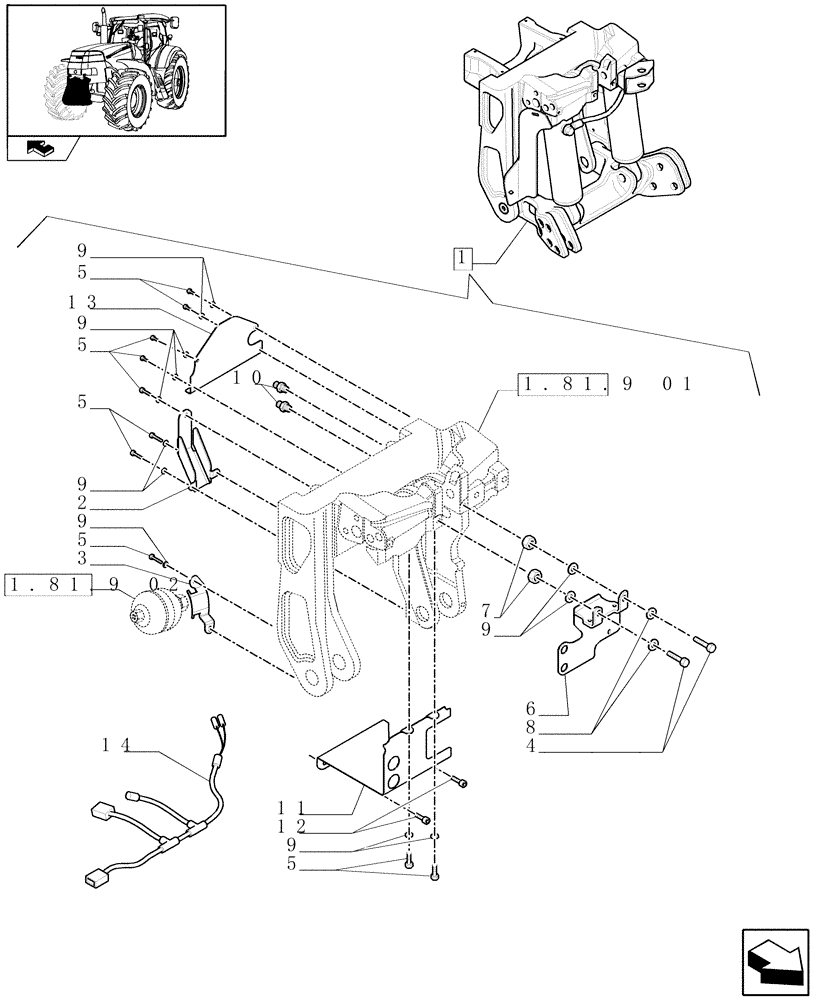 1
9
5
13
9
5
10
1.81.9 01
5
9
2
9
5
3
1.81.9 02
7
9
6
8
4
14
11
12
9
5