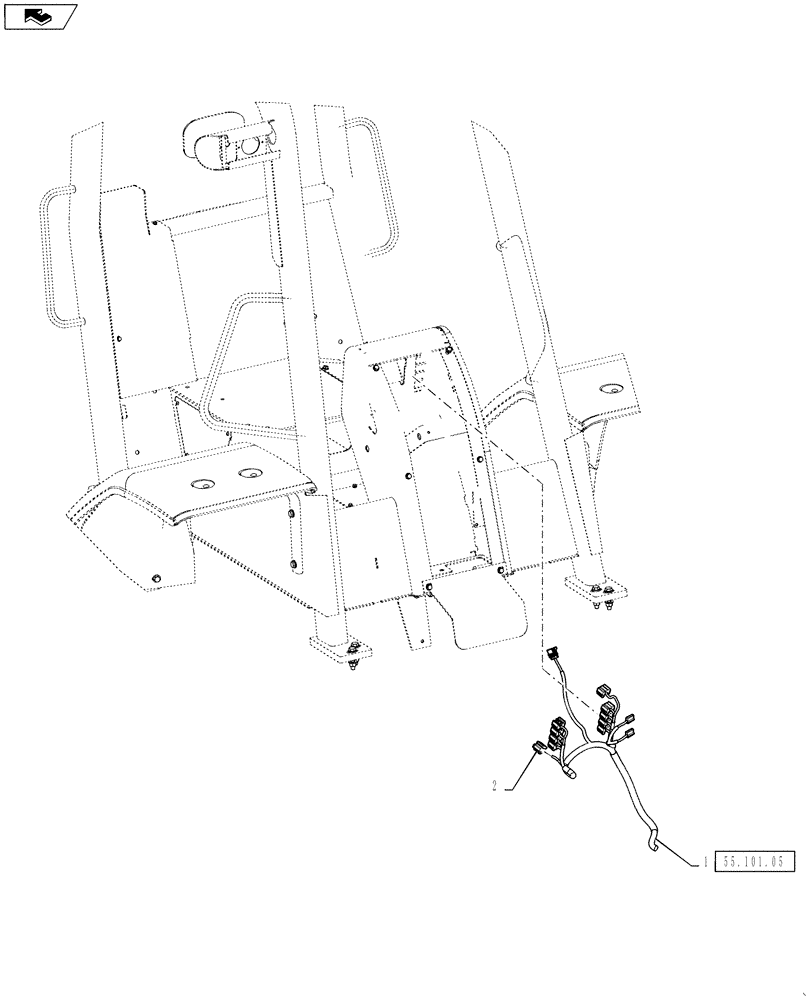 2

1 55.101.05