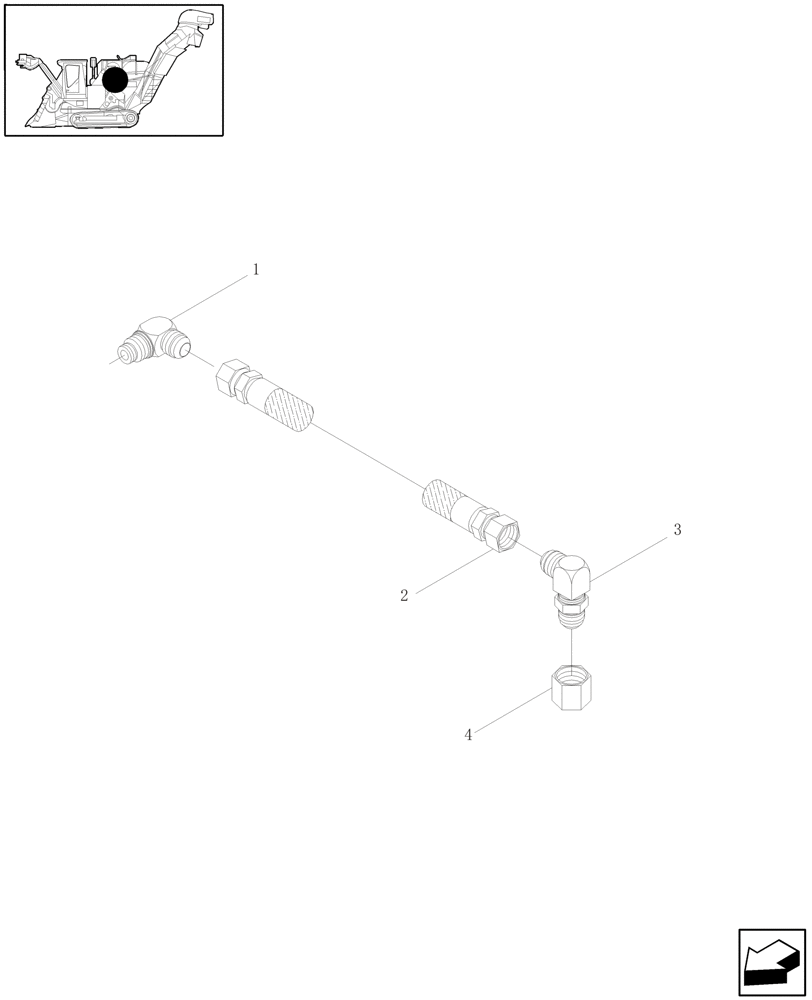 1

2

3

4