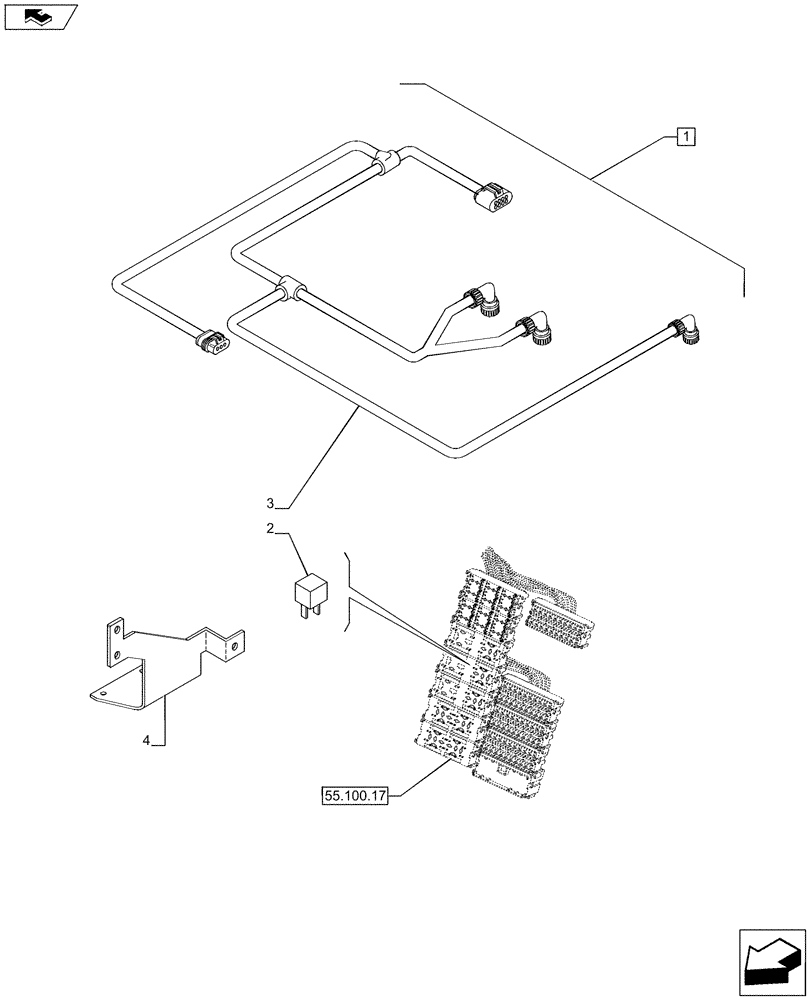 1

3

2

4

55.100.17