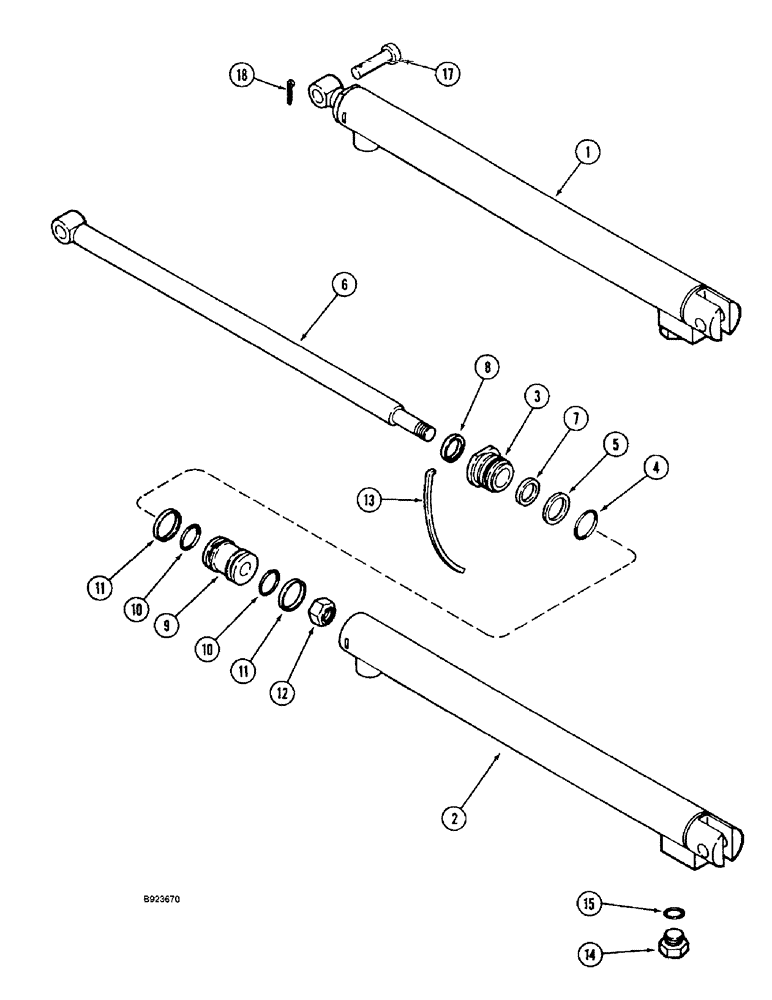 18
17
1
6
8
3
7
5
4
13
11
10
9
10
11
12
2
B923670
15
14