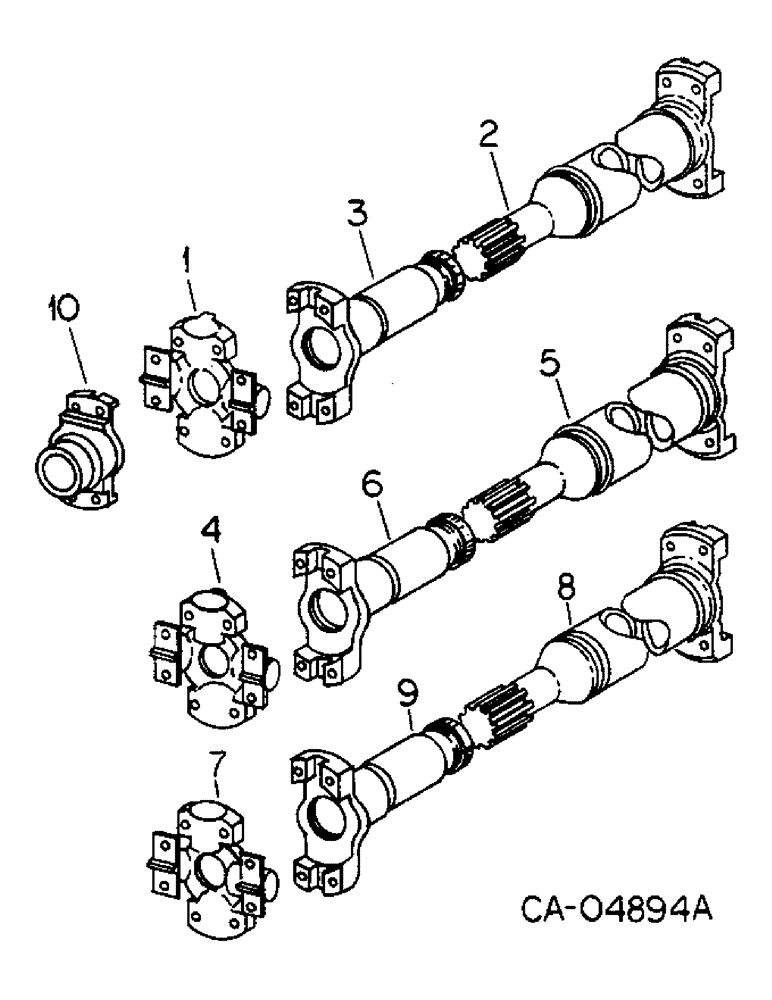 2
3
1
10
5
6
4
8
9
7
CA-04894A