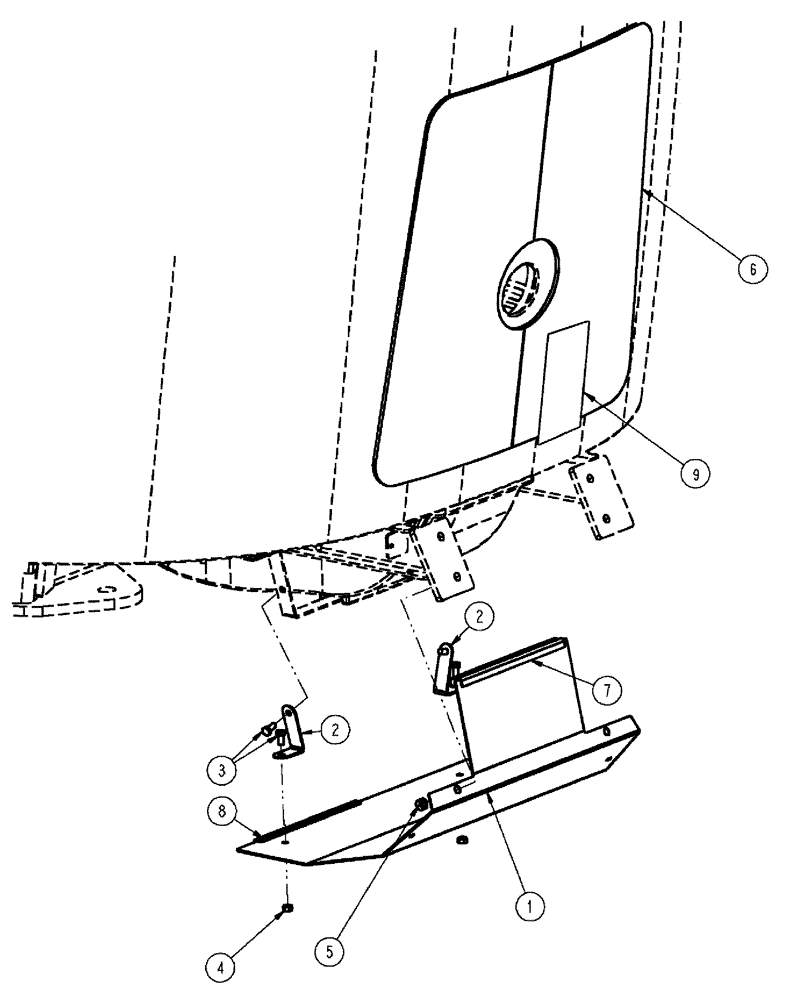 6
9
2
7
2
3
8
1
5
4