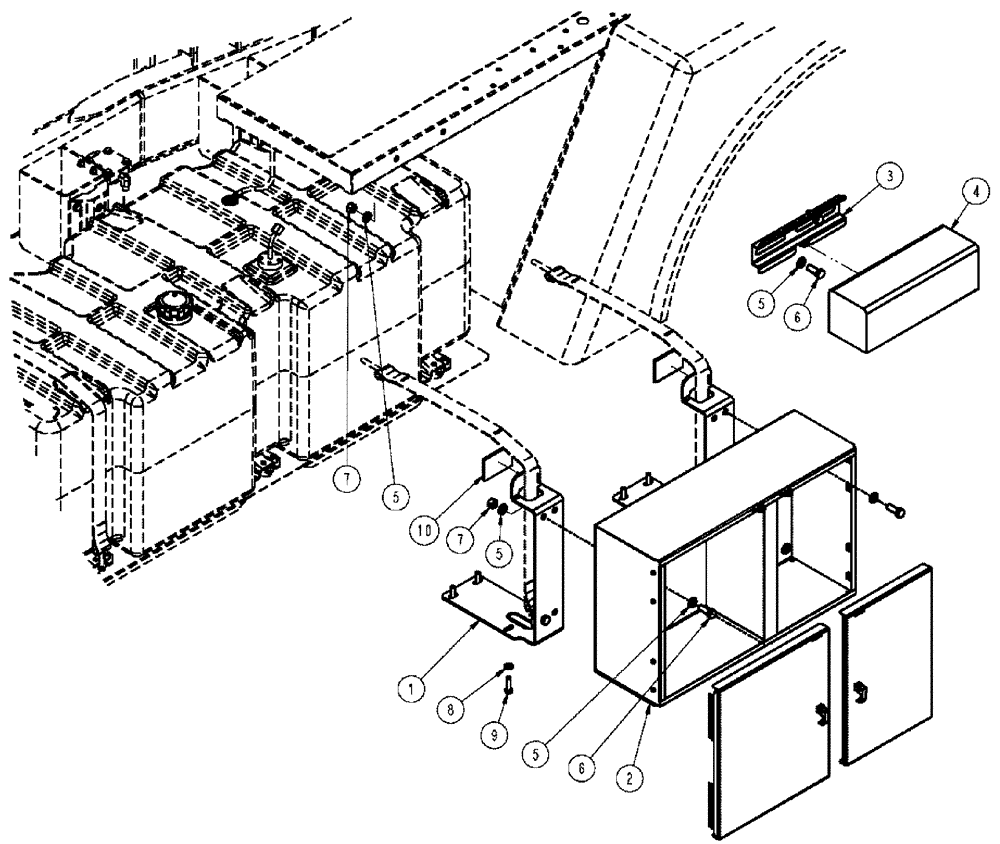 3
4
5
6
7
5
10
7
5
1
8
9
5
6
2