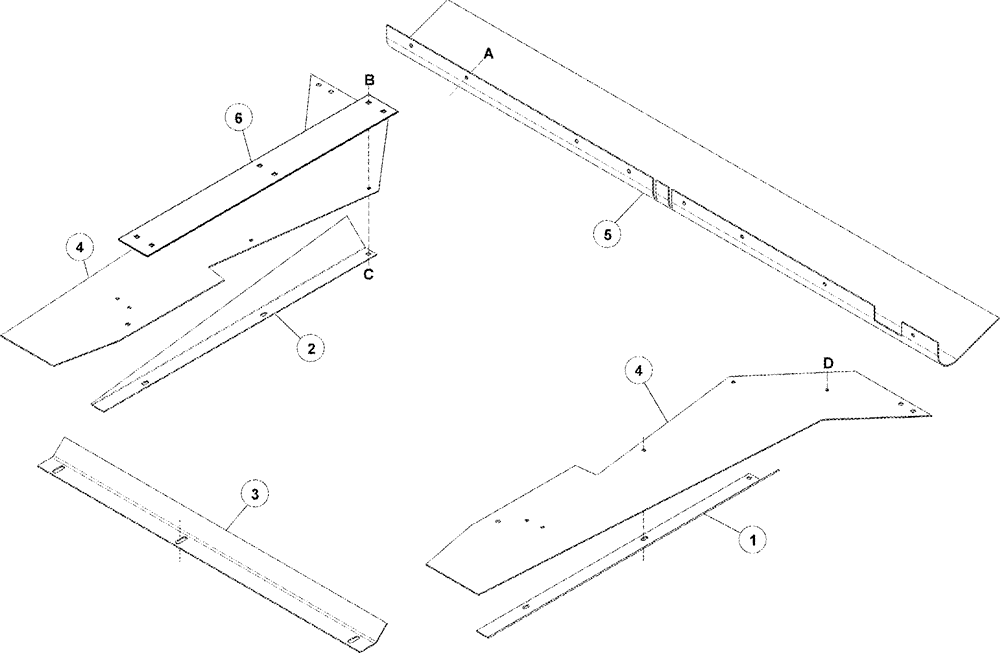 A
B
6
5
4
C
2
4
D
3
1