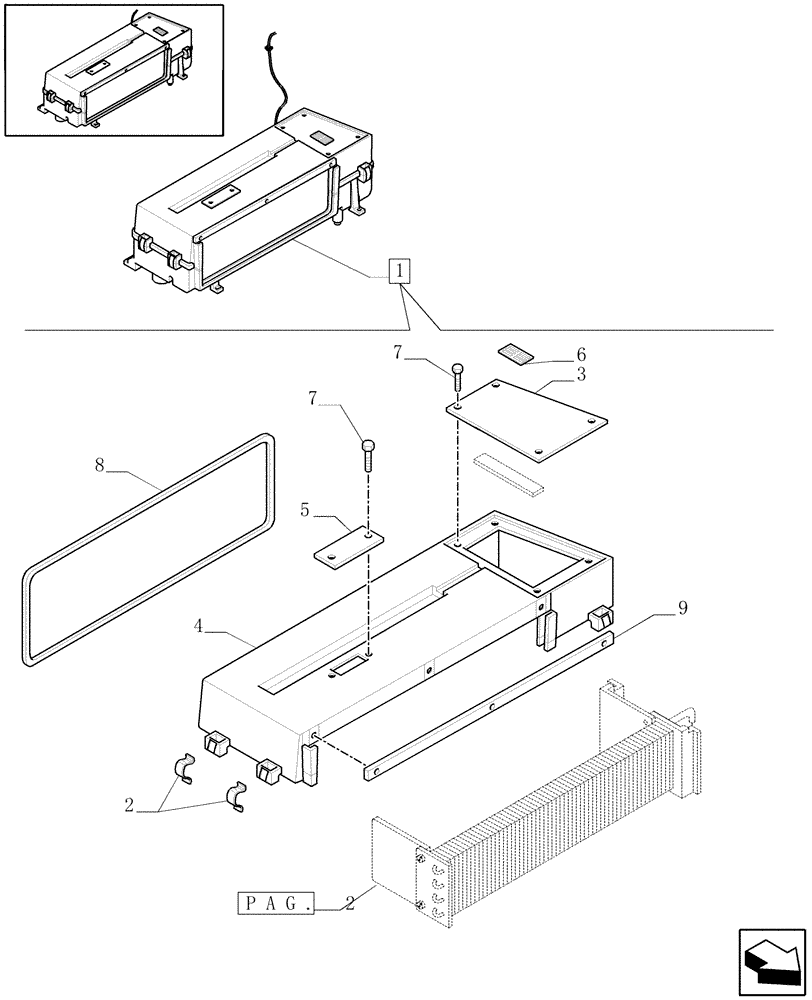 1
7
6
3
7
8
5
4
9
2
PAG. 2