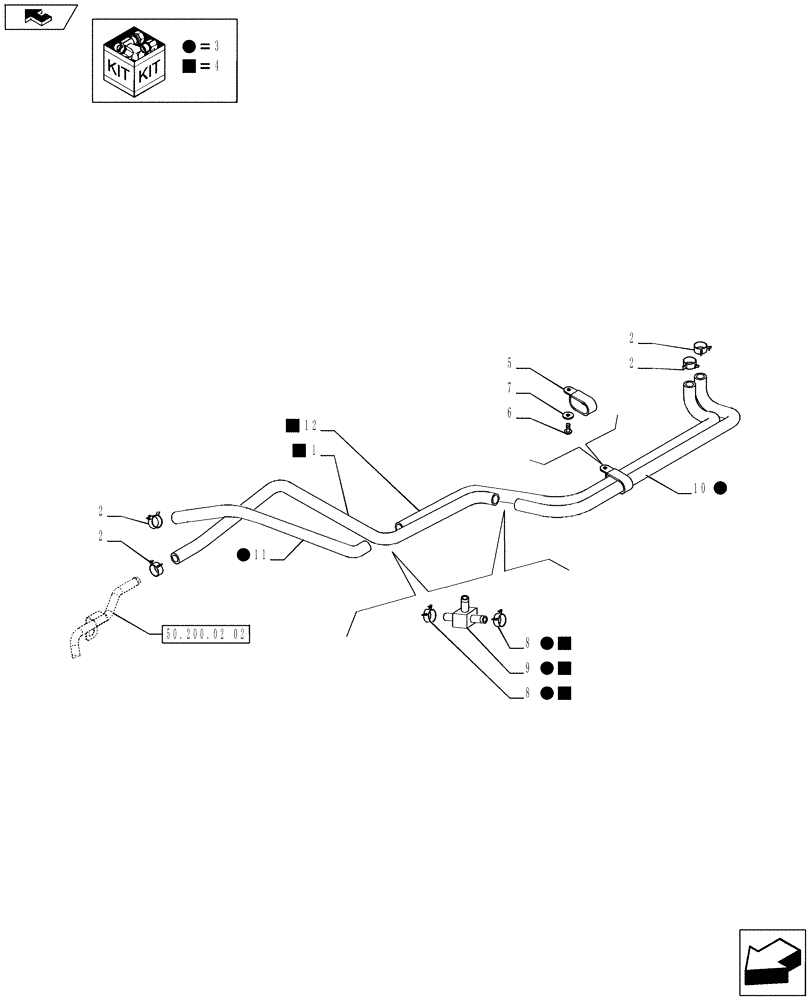 KIT KIT
● = 3
■ = 4

2
2
5
7
6
■ 12
■ 1
10 ●
2
2
● 11
50.200.02 02
8 ●■
9 ●■
8 ●■