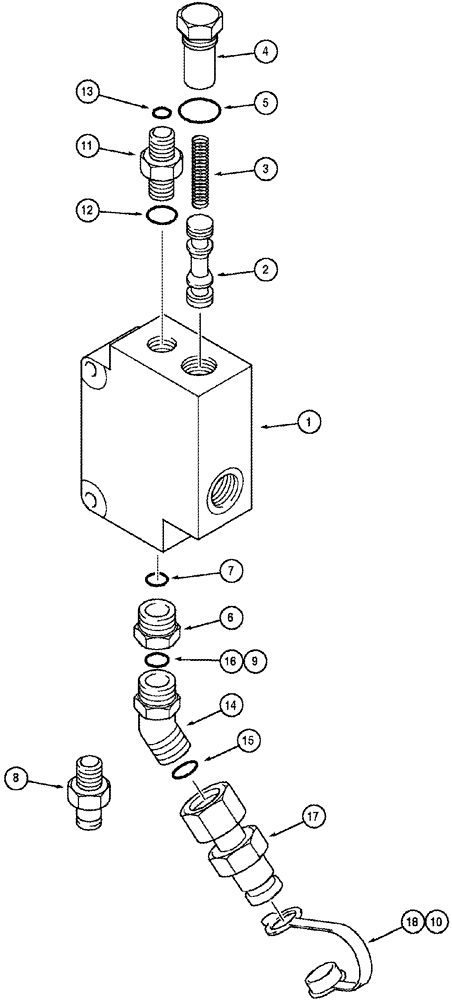 4
13
5
11
3
12
2
1
7
6
16 9
14
15
8
17
18 10