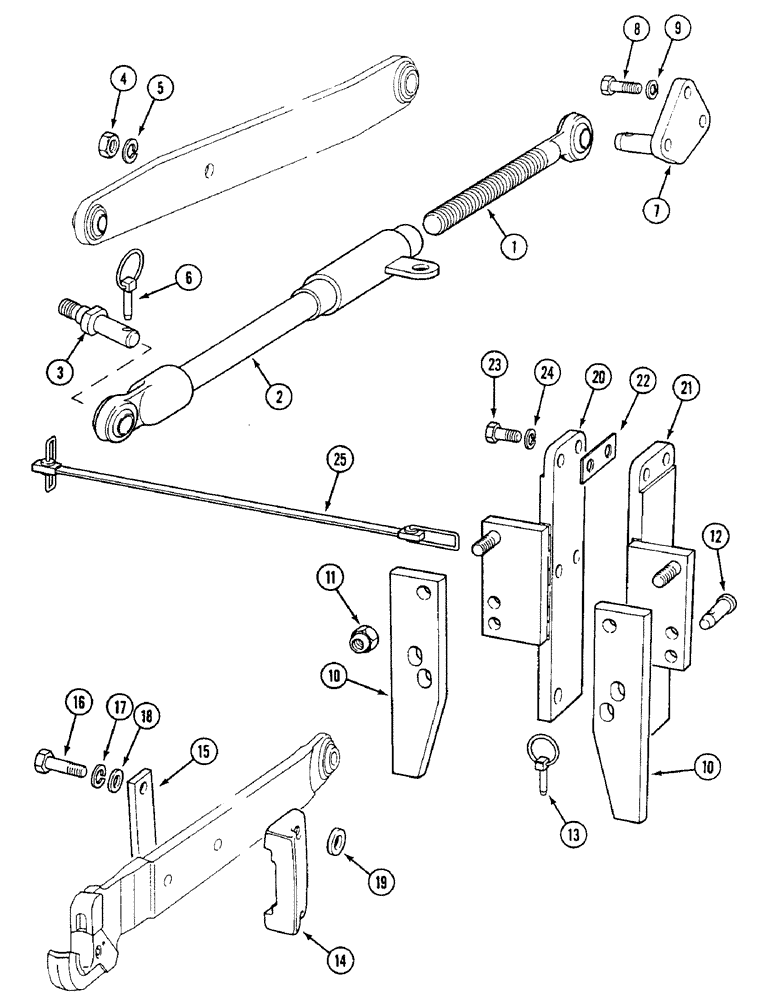 4
5
8
9
7
1
6
3
2
23
24
20
22
21
25
12
11
10
16
17
18
15
10
13
19
14