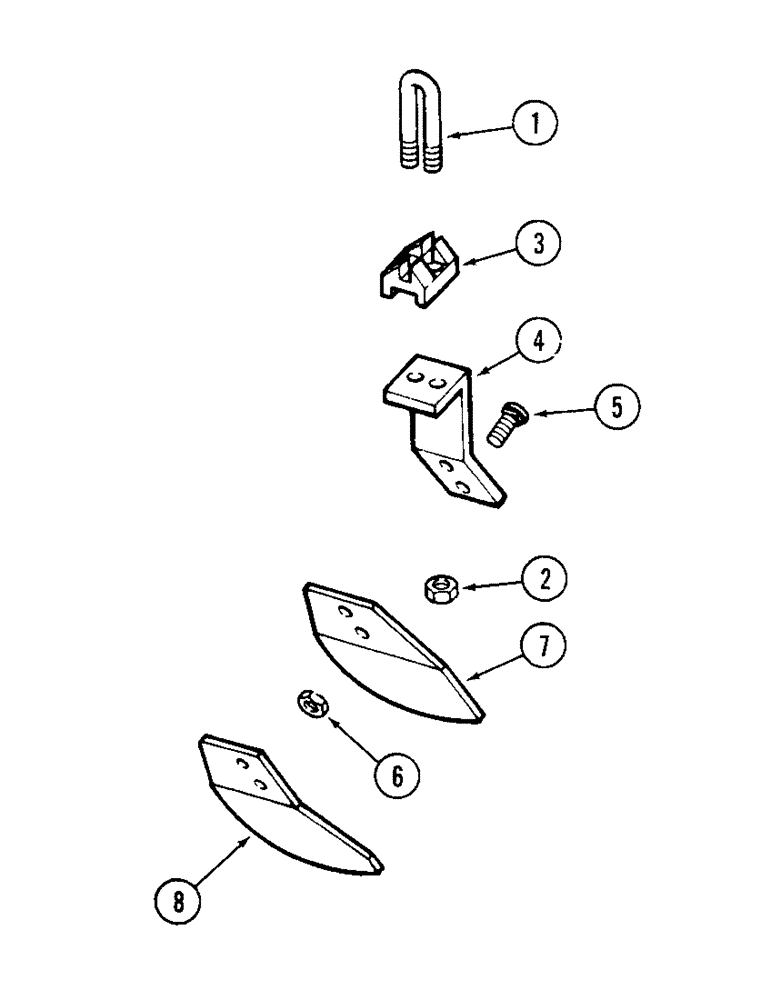 1
3
4
5
2
7
6
8