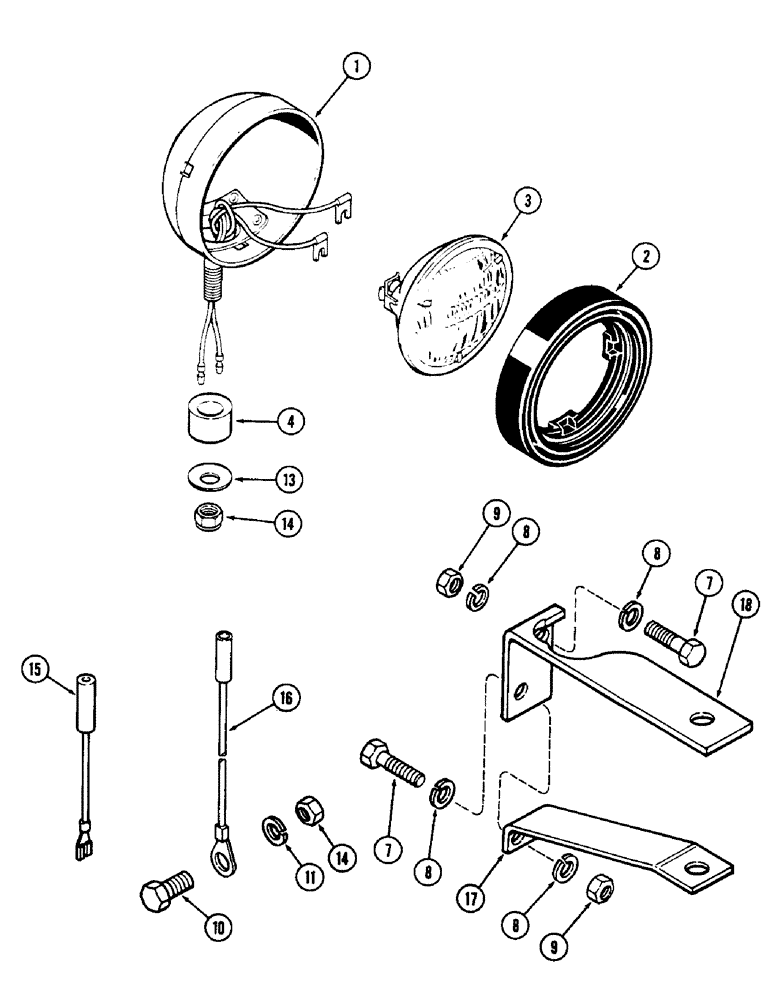 1
3
2
4
13
14
9
8
8
7
18
15
16
7
8
11
14
17
8
9
10