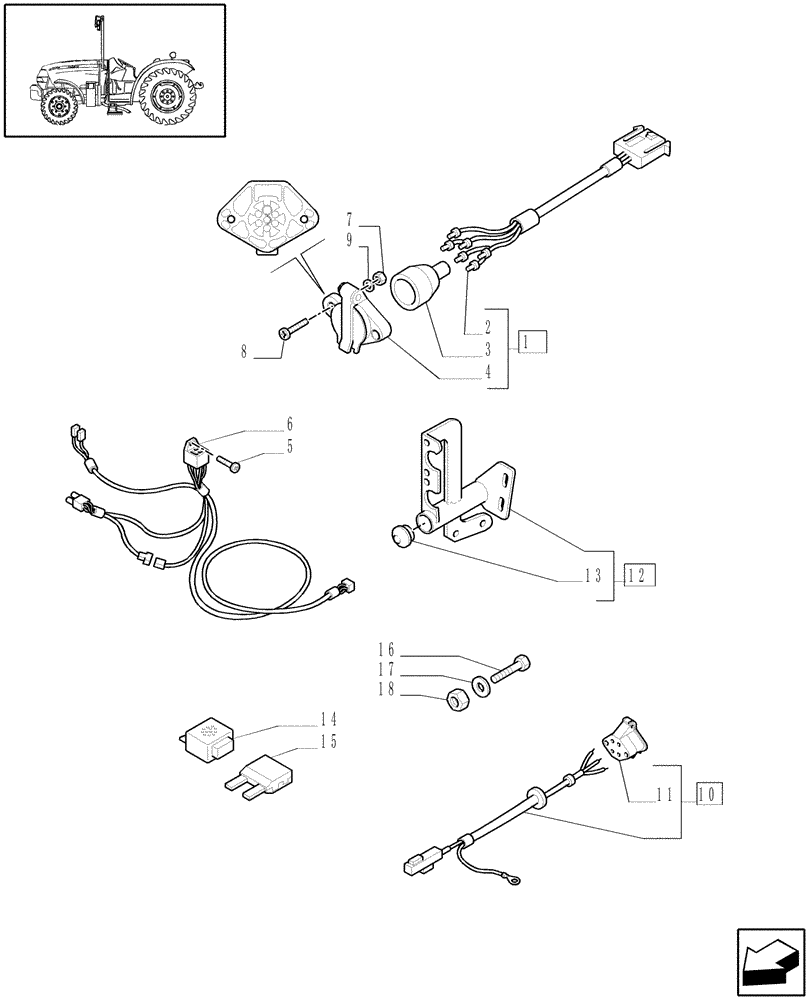 7
9
8
2
3
4
1
6
5
13
12
16
17
18
14
15
11
10