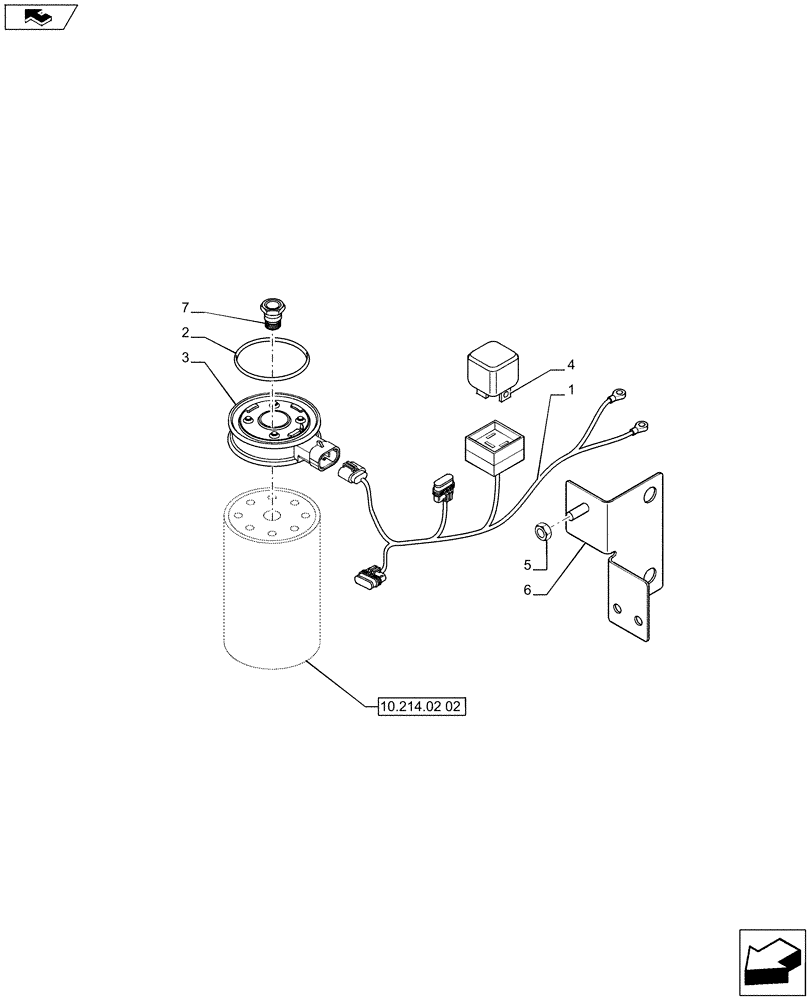 7
2
3
4
1
5
6
10.214.02 02