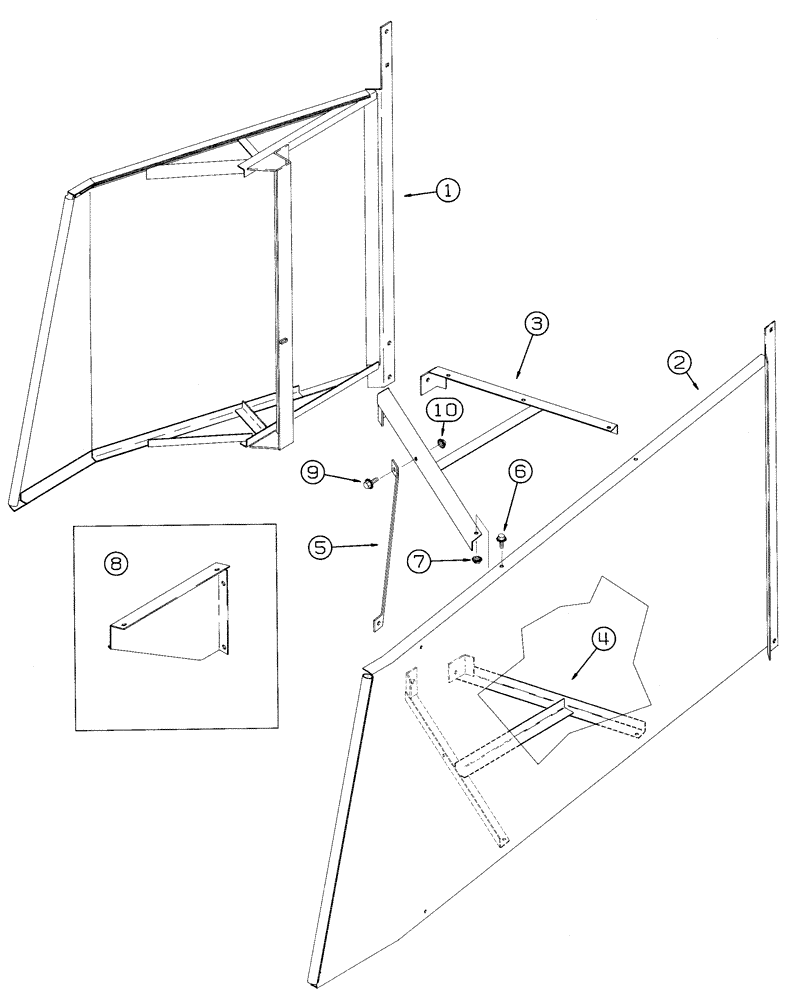 1
3
2
10
9
6
5
7
8
4