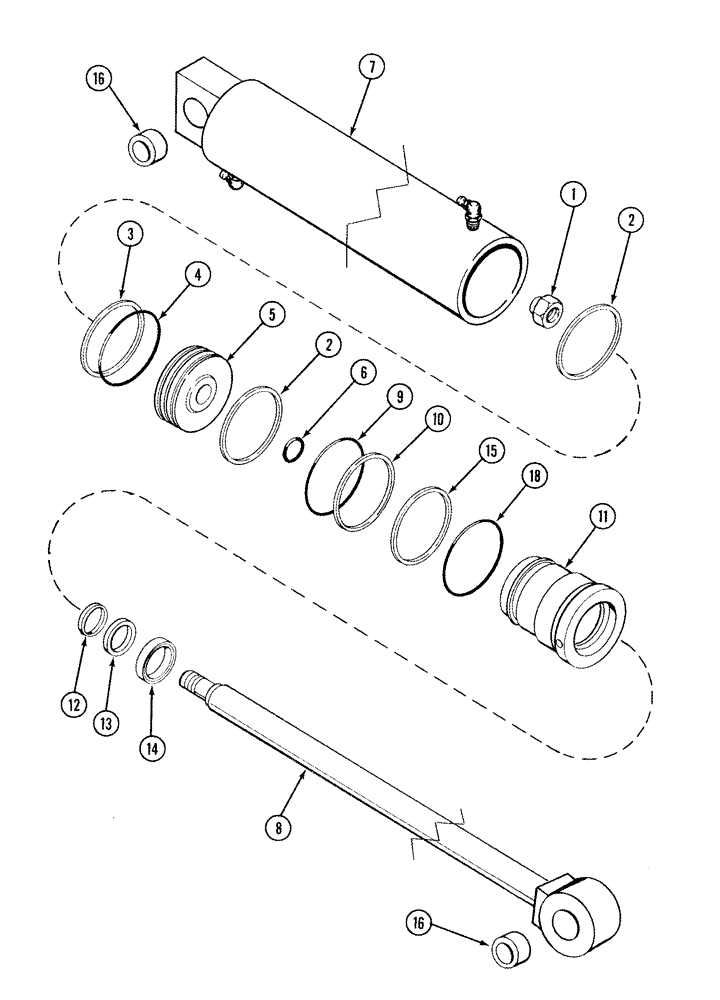 16
7
1
2
3
4
5
2
6
9
10
15
18
11
12
13
14
8
16