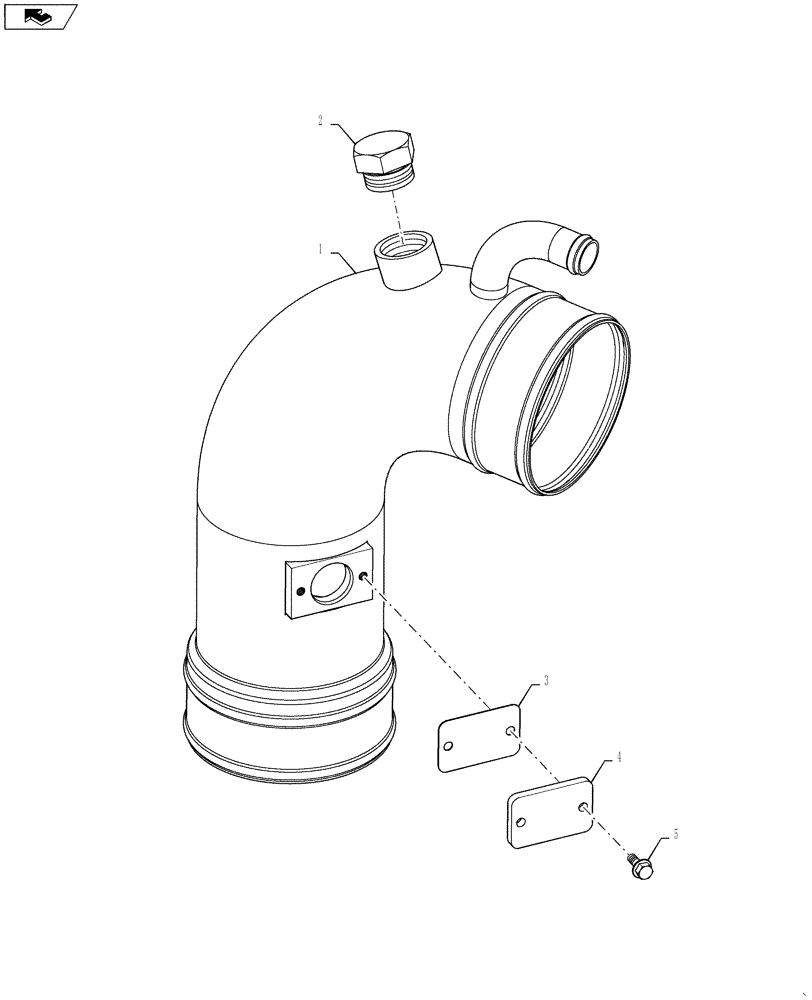 2

1

3

4

5